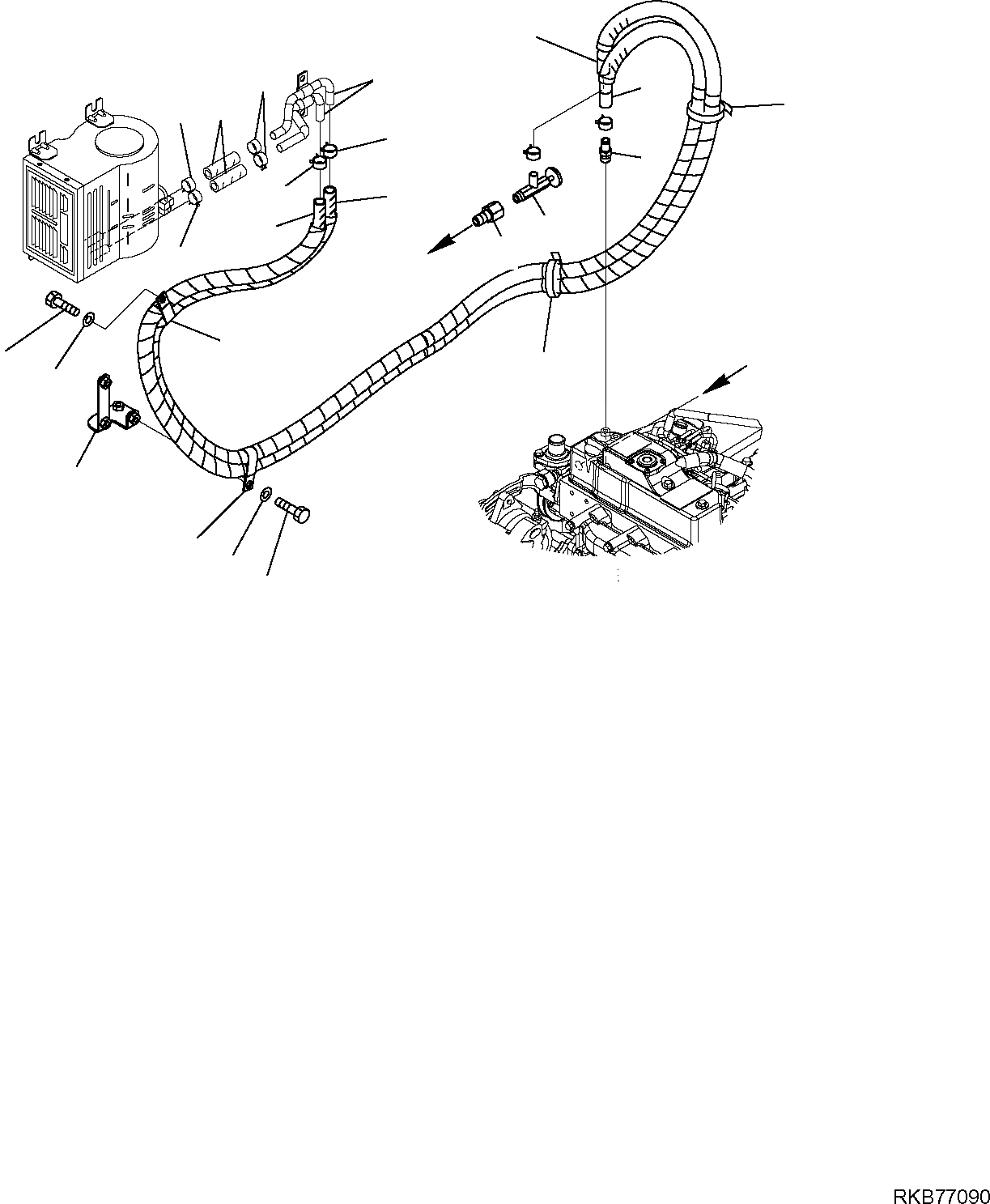 RKB77090