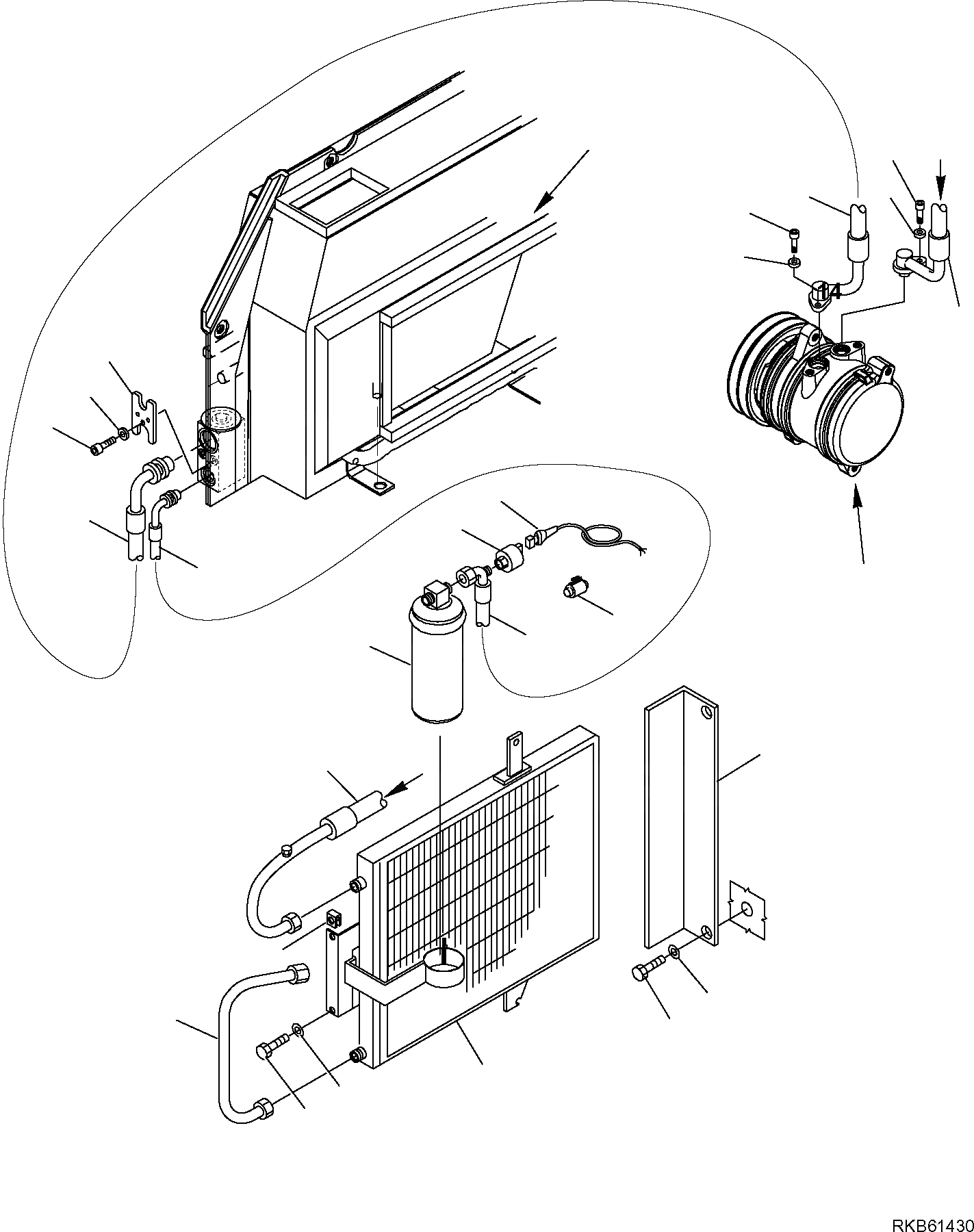 14

RKB61430