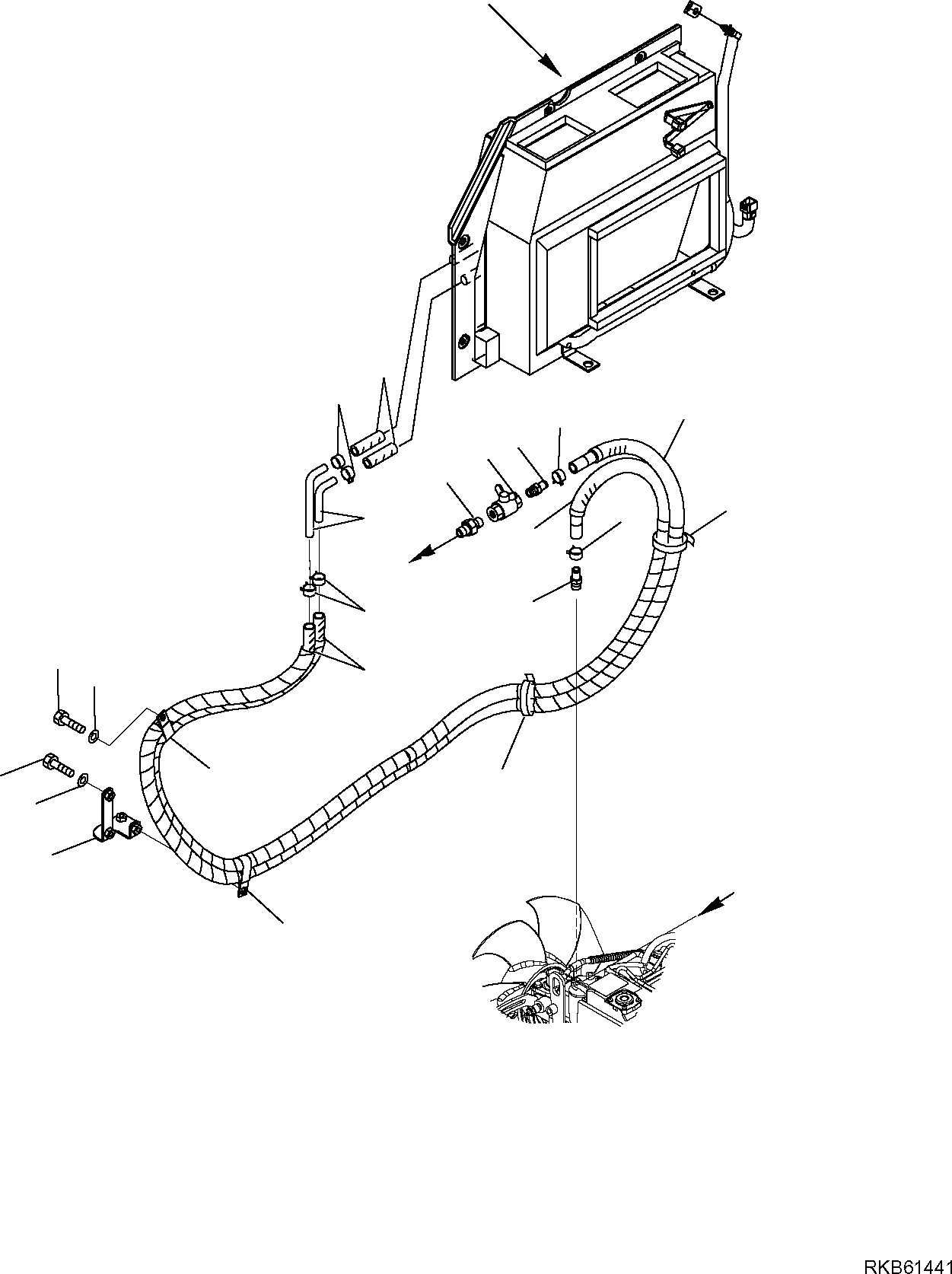 RKB61441