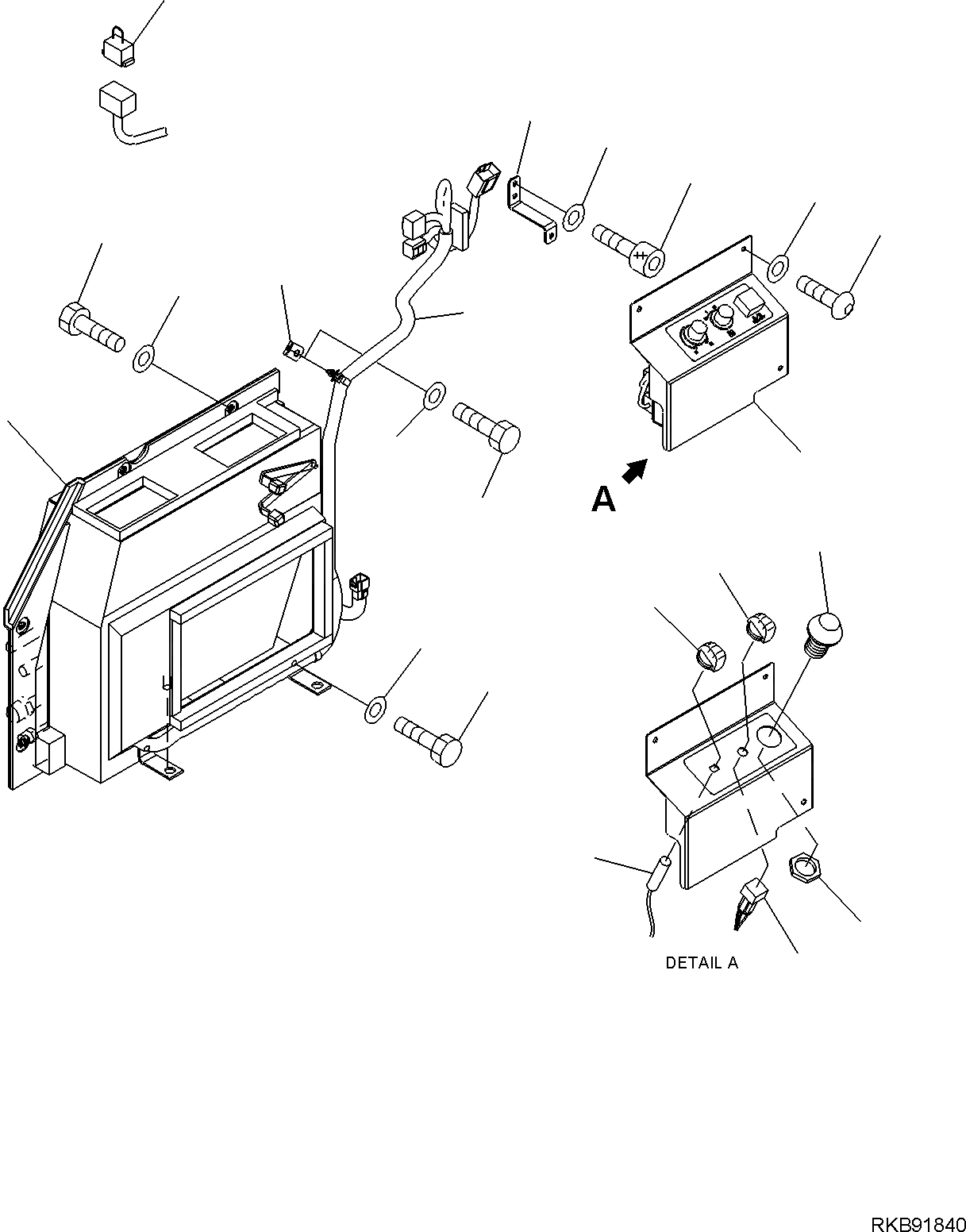 A

DETAIL A

RKB91840