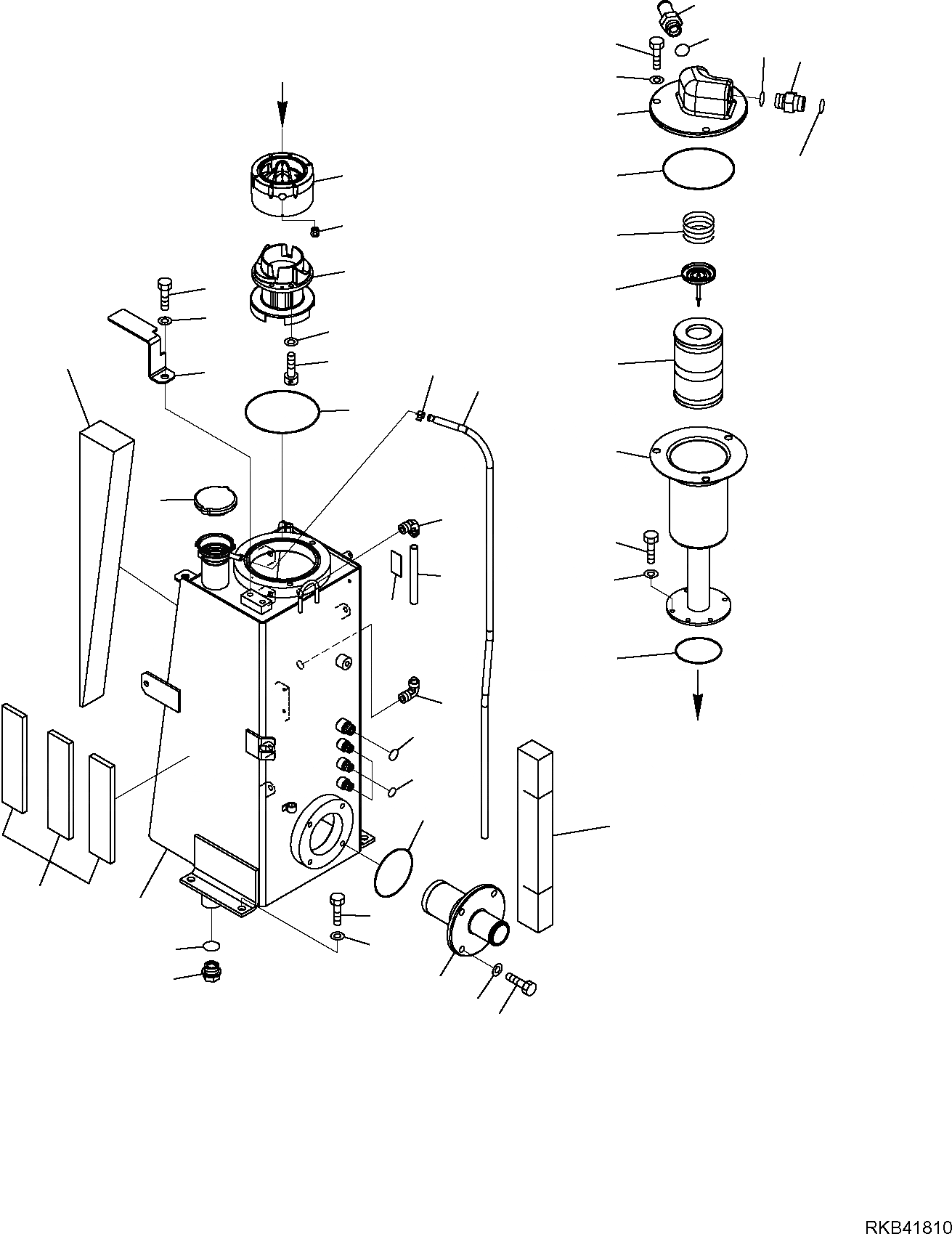 RKB41810