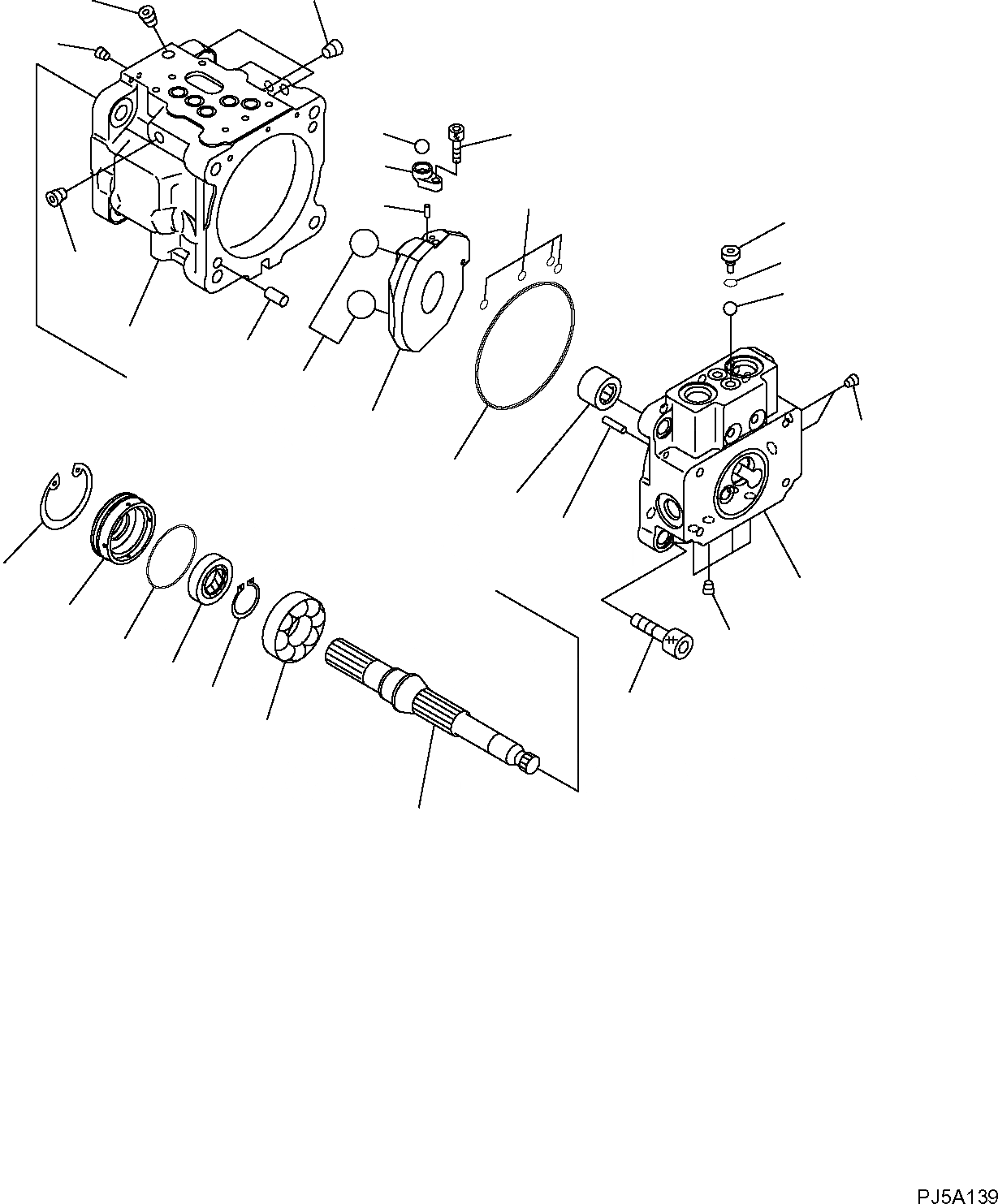 PJ5A139