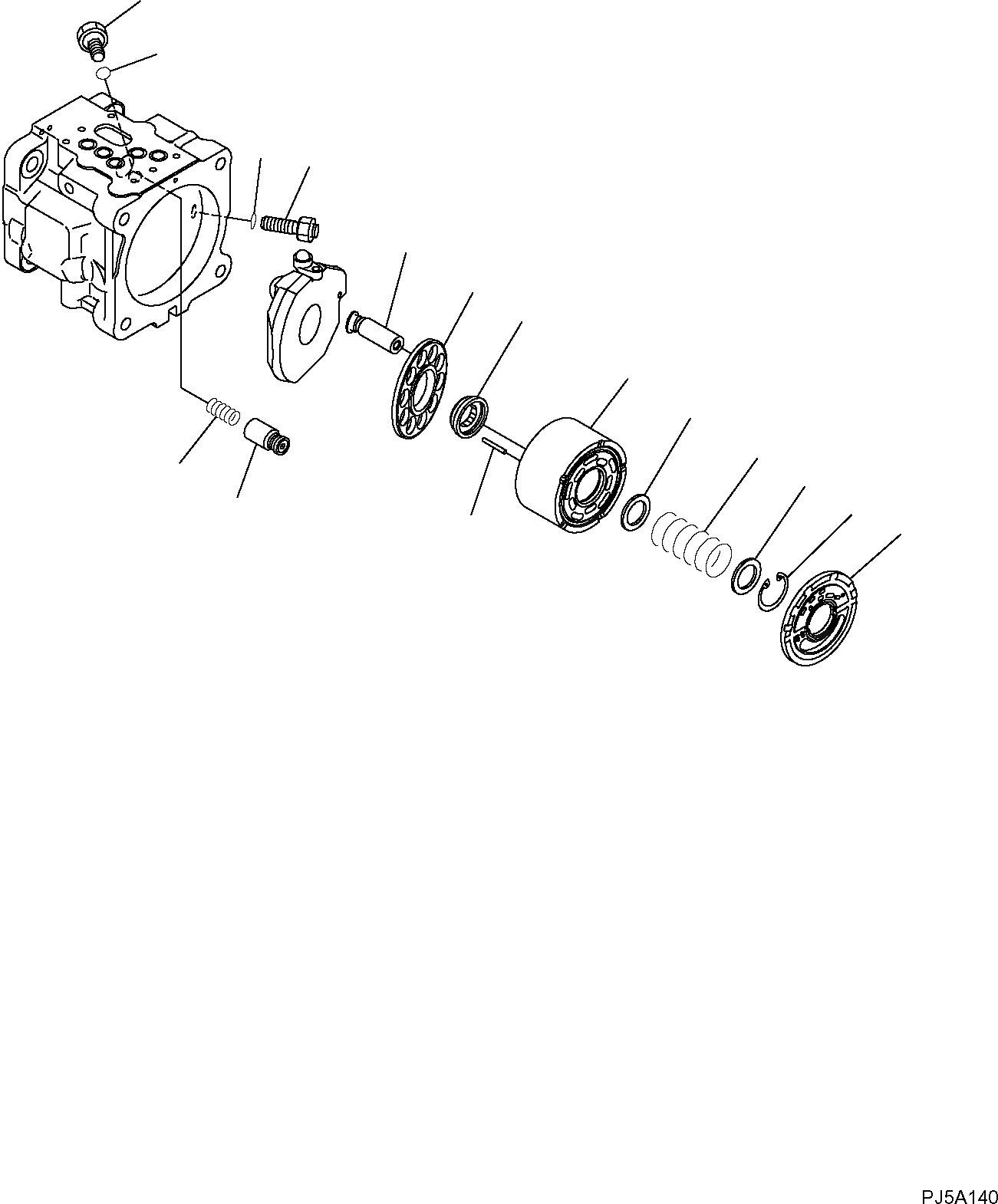 PJ5A140