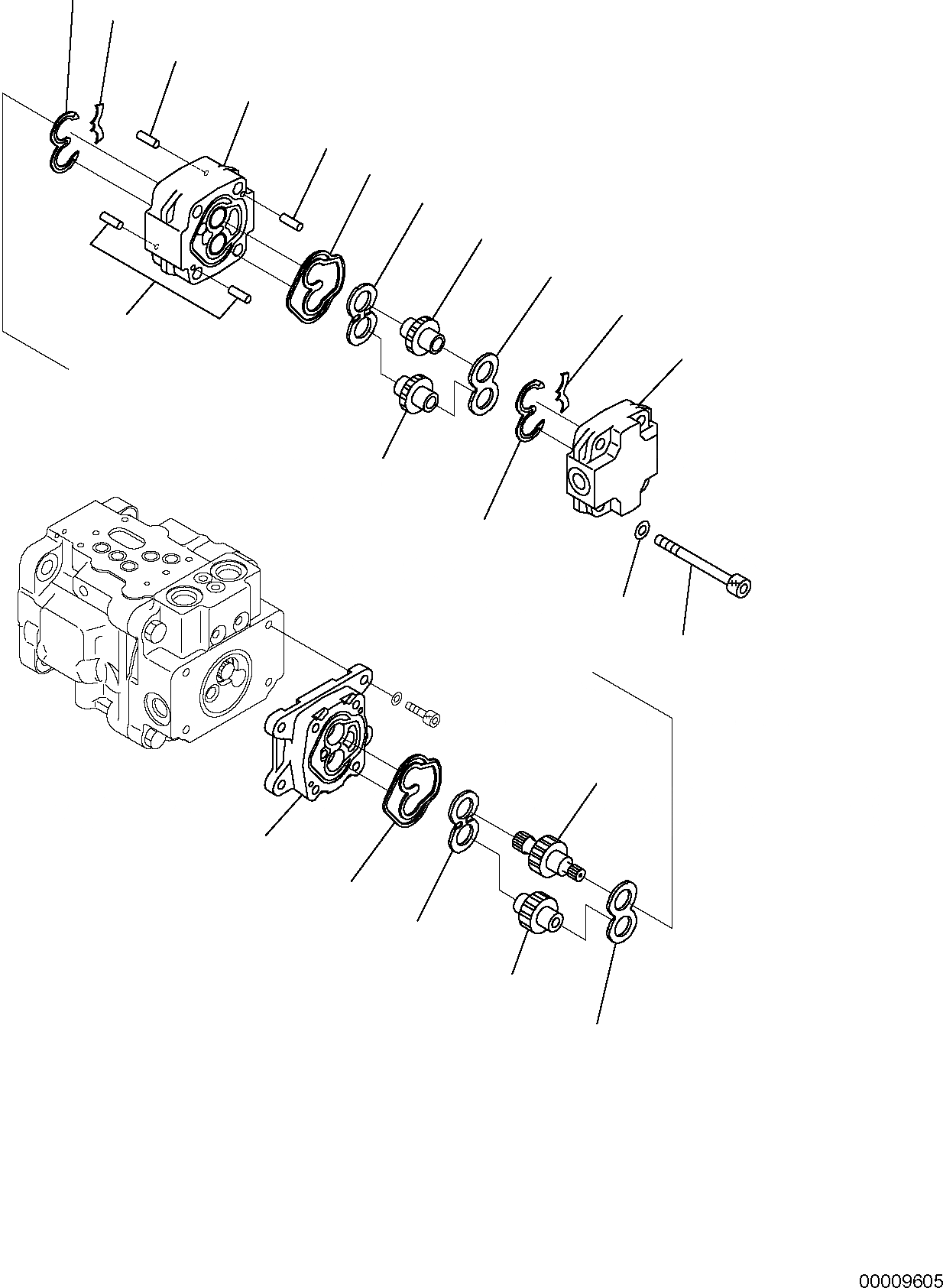 00009605