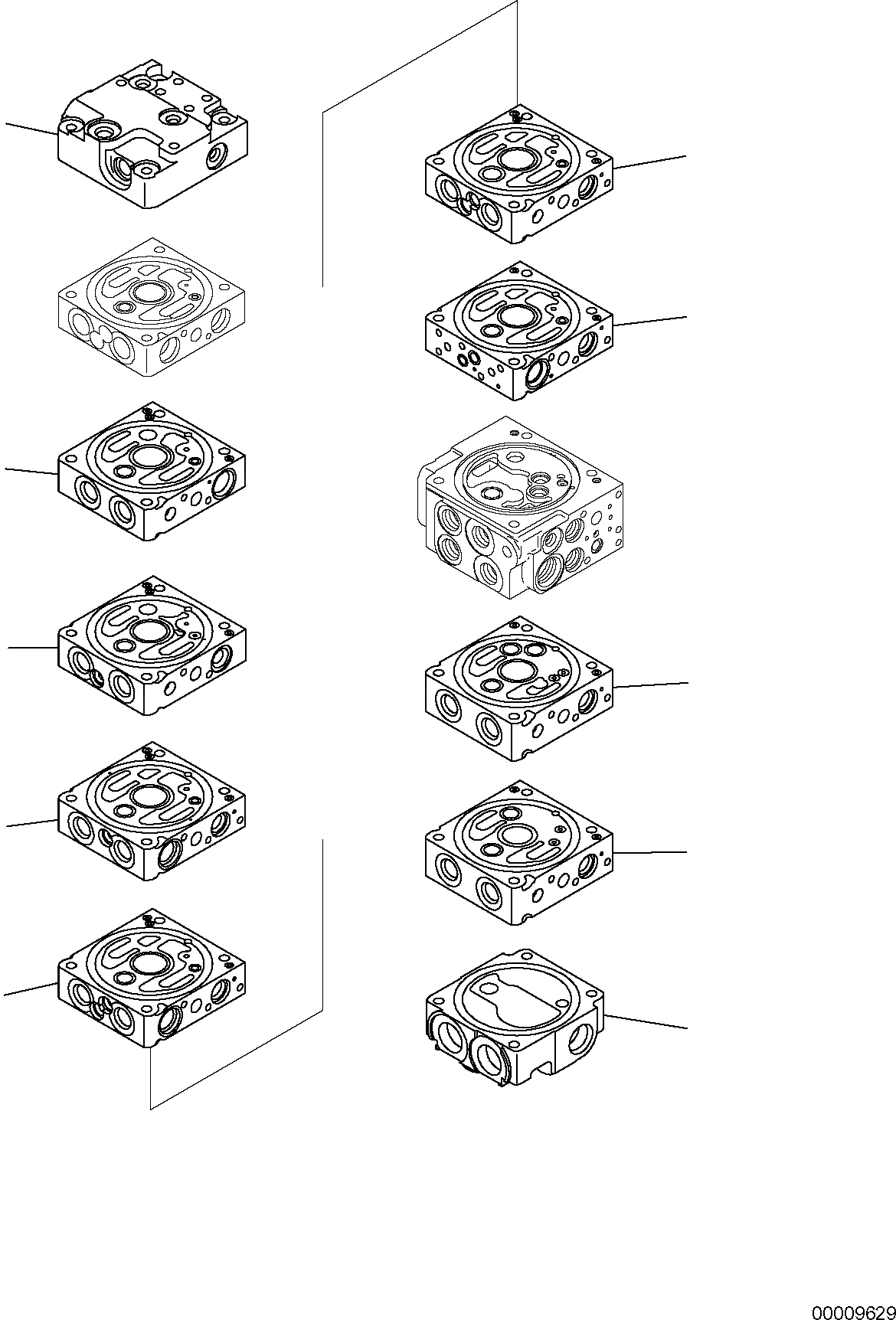 00009629