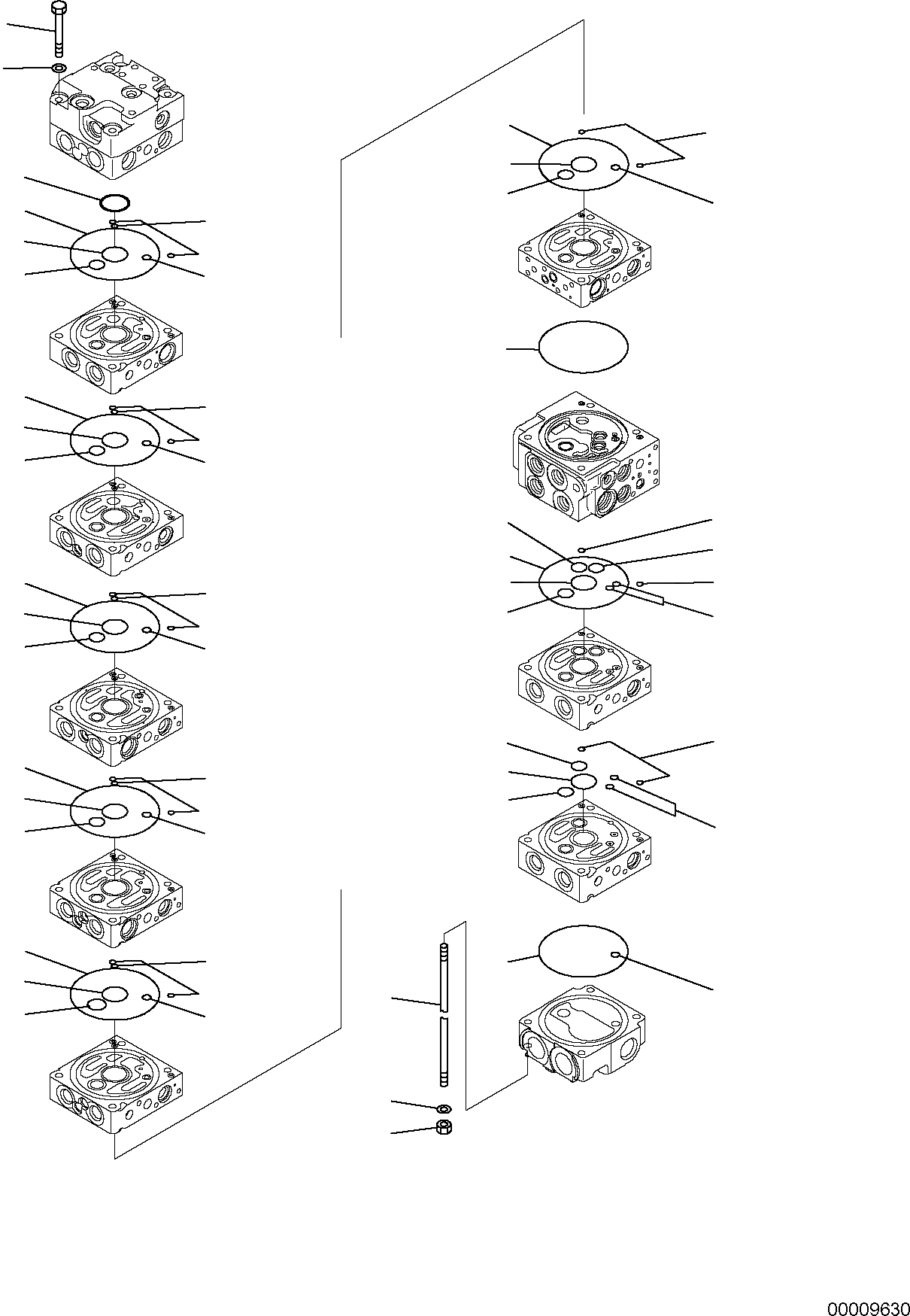 00009630