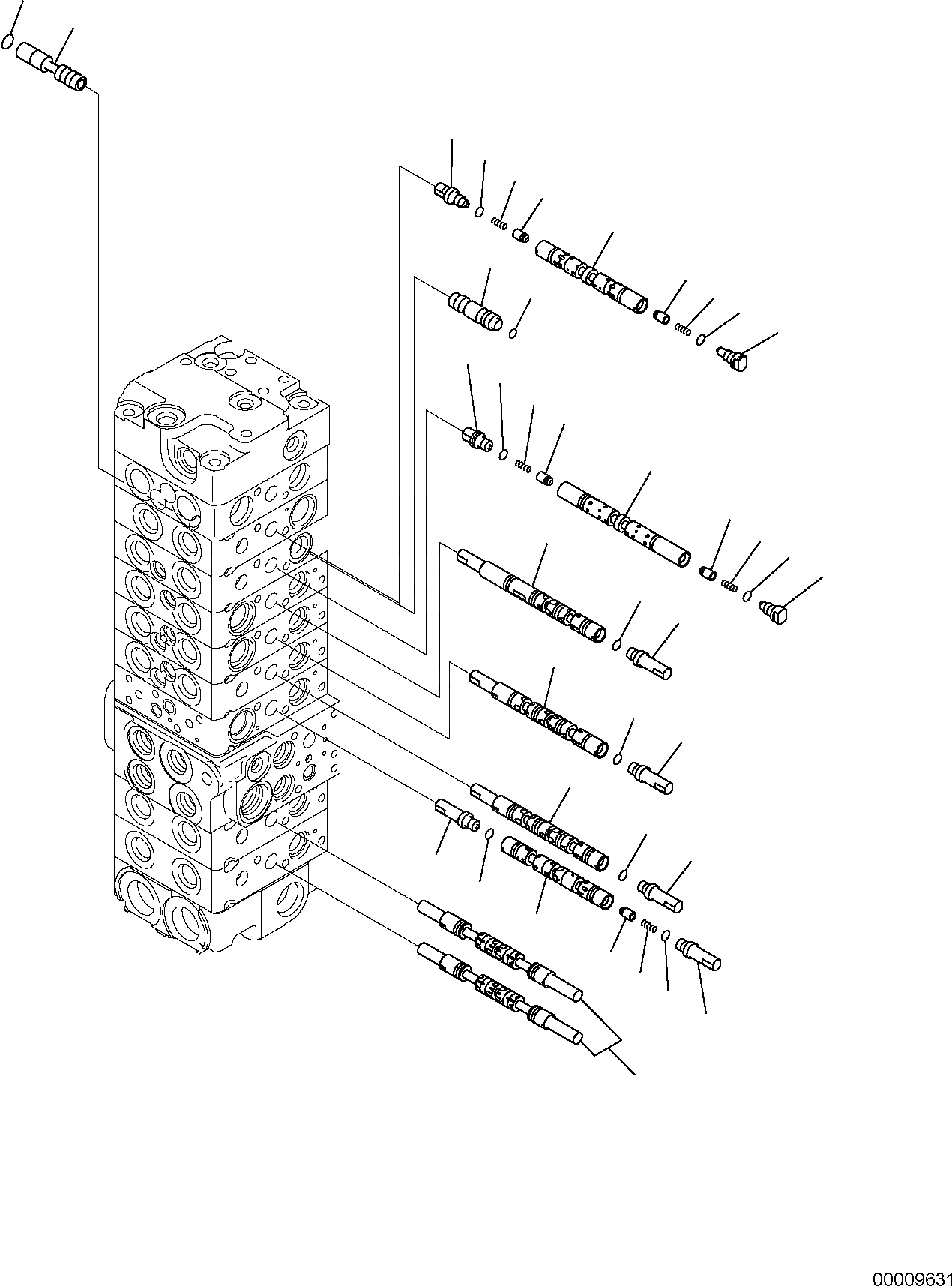 00009631