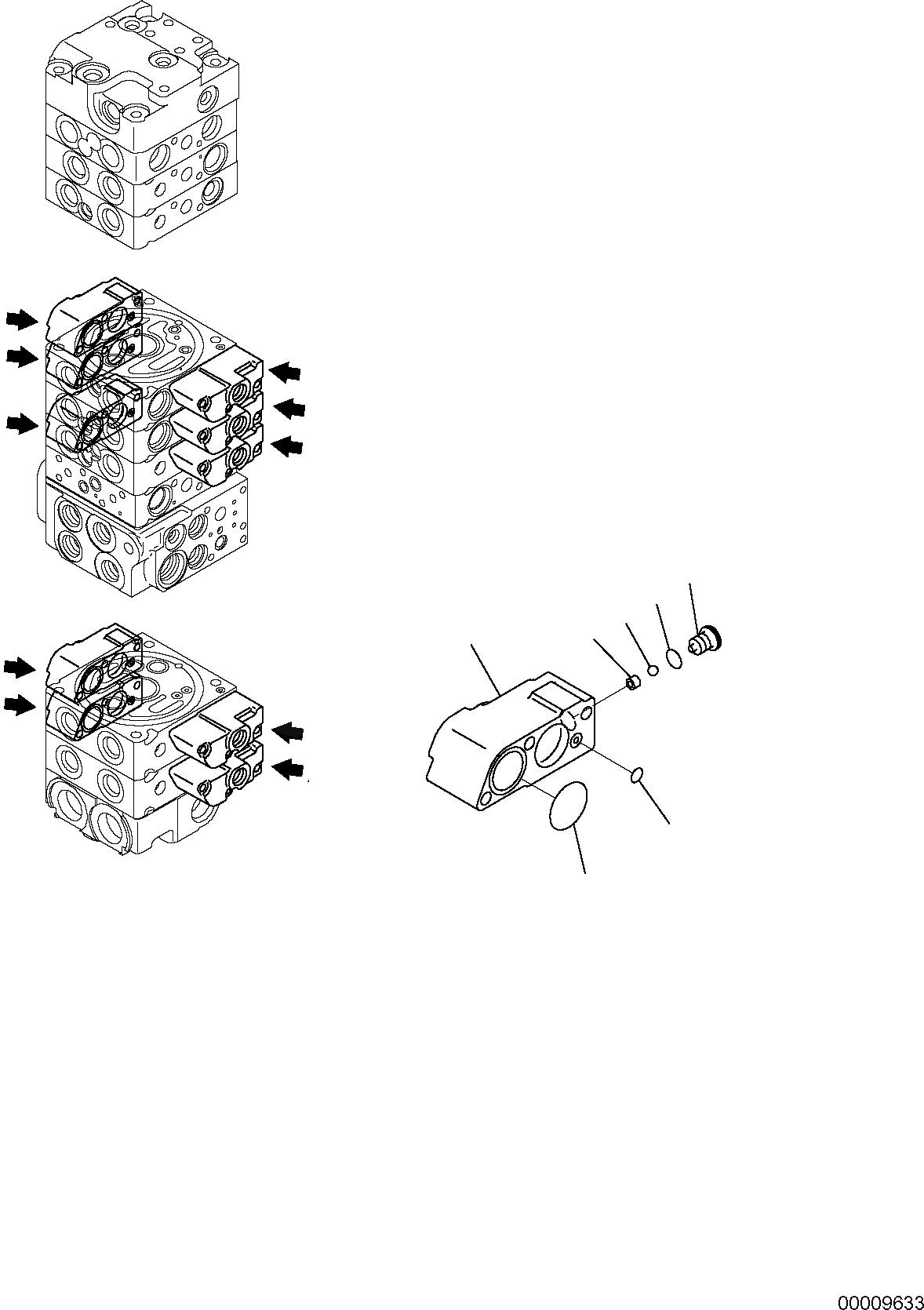 00009633