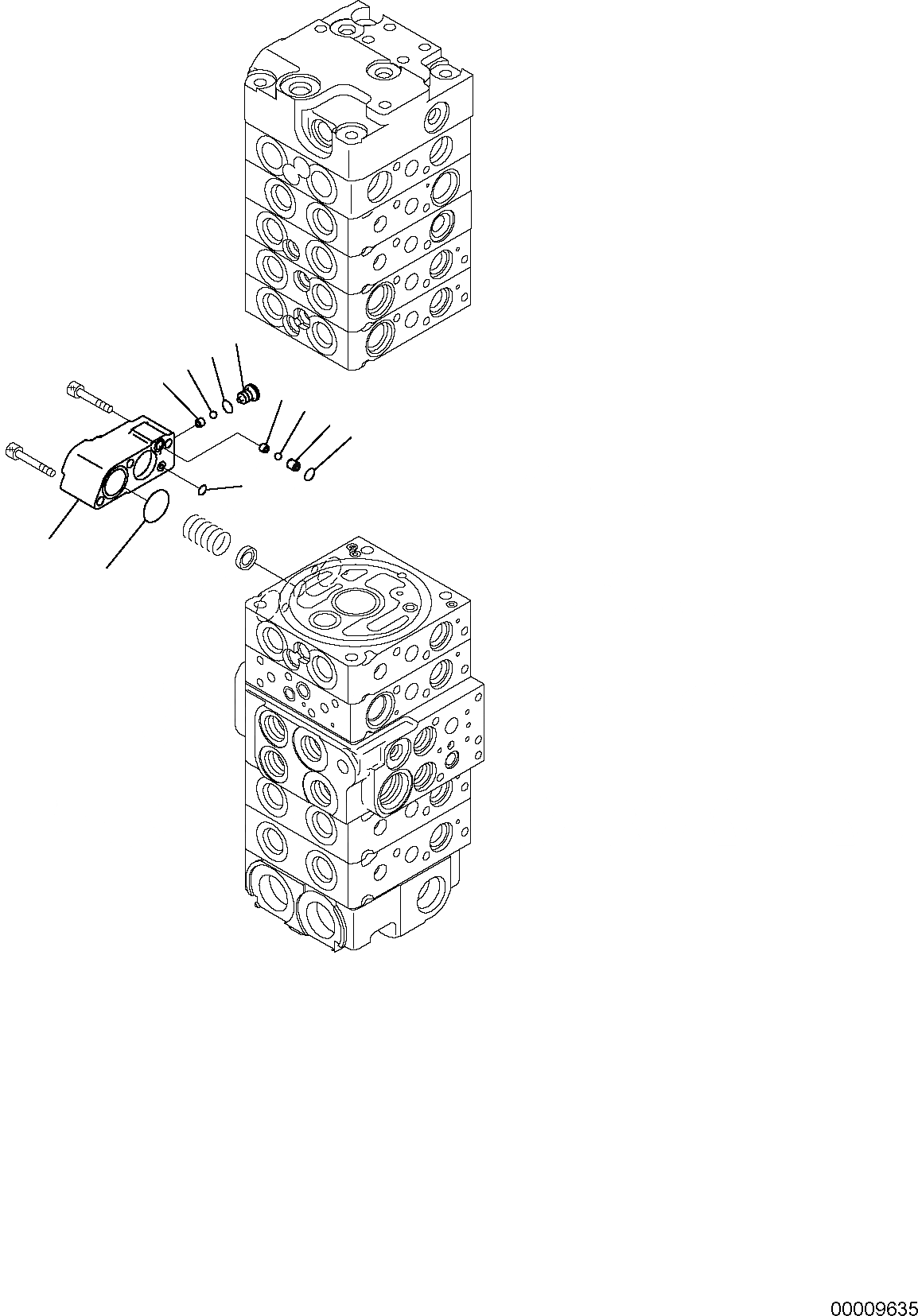 00009635