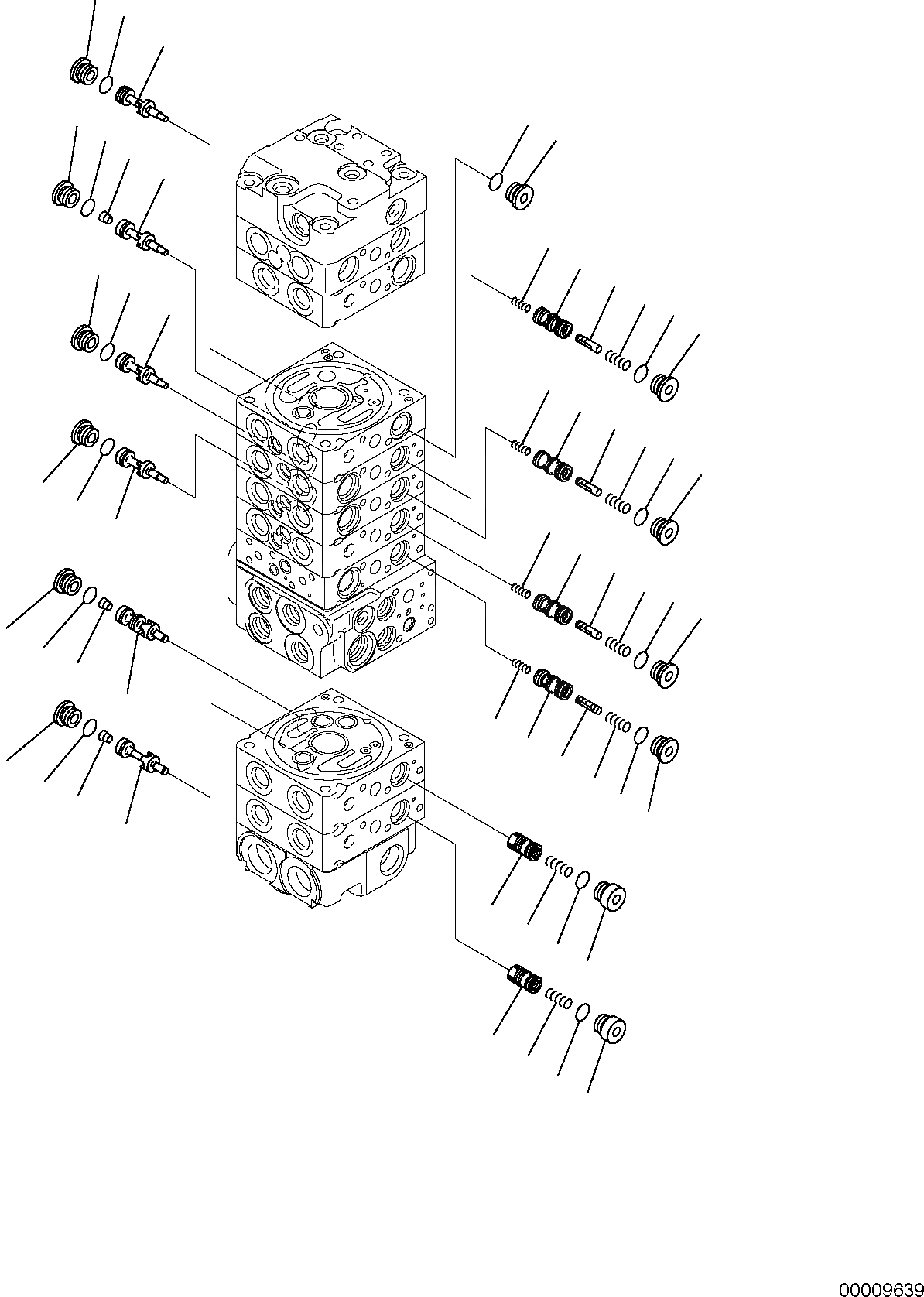 00009639