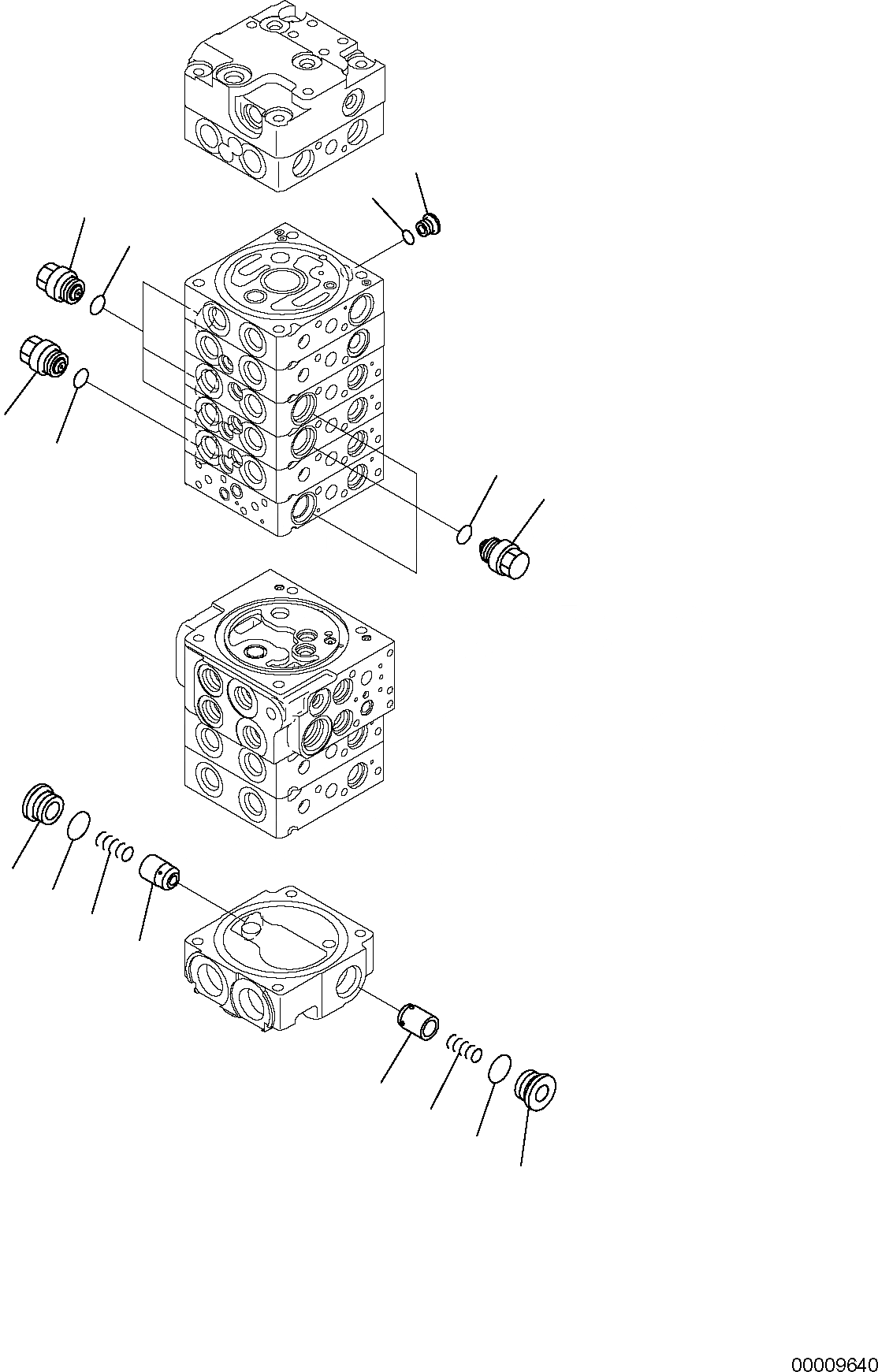 00009640