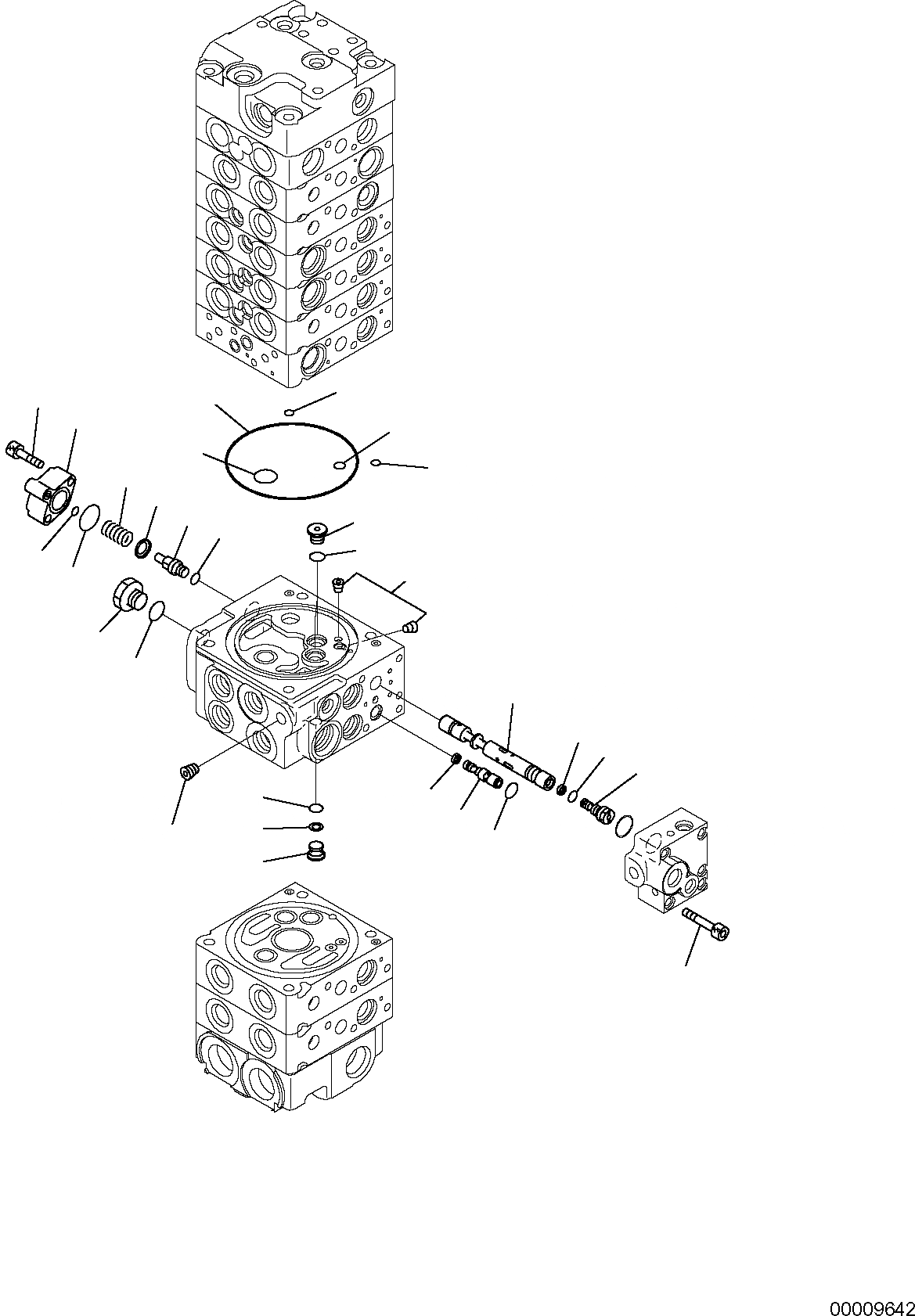 00009642