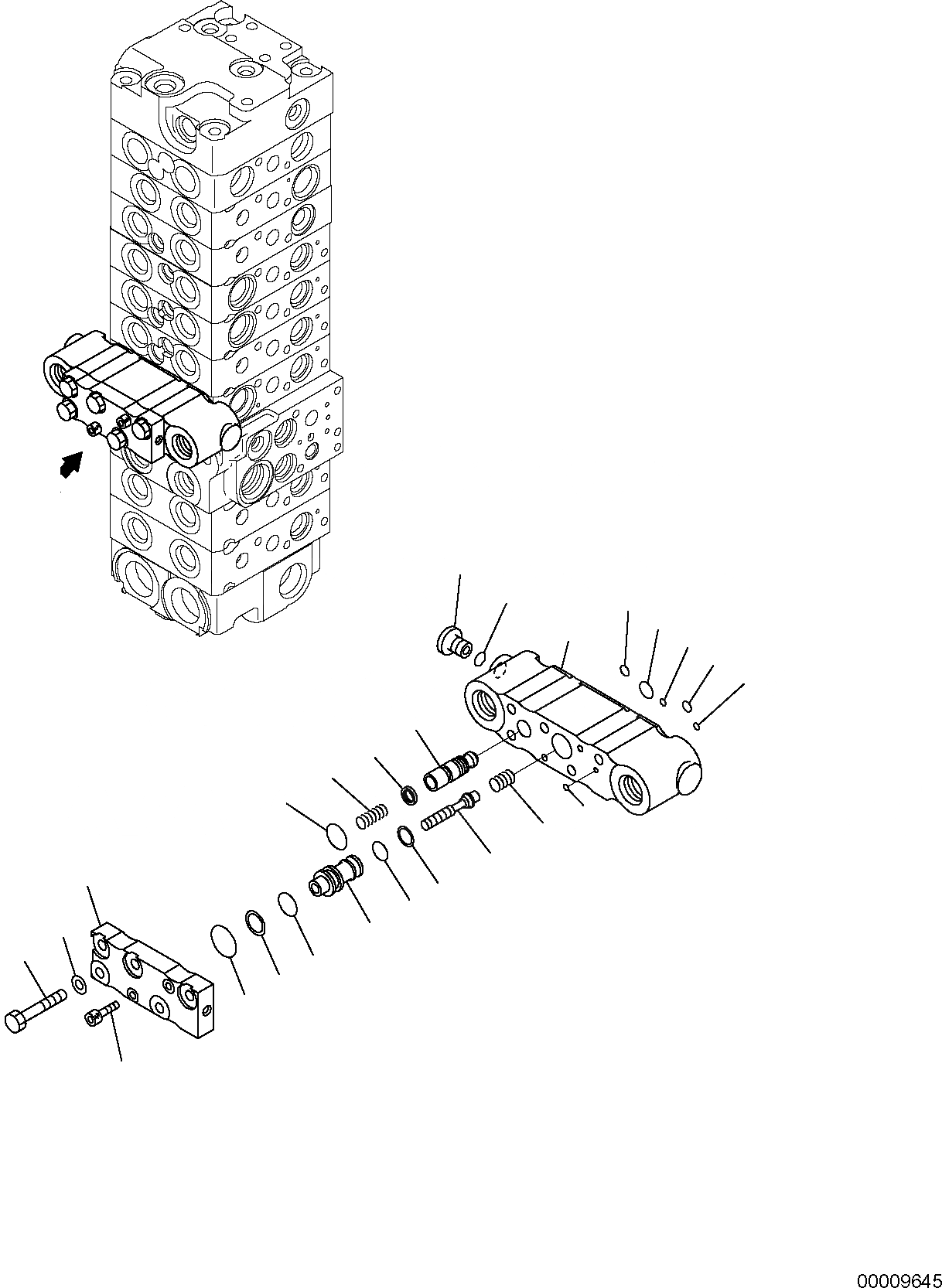 00009645