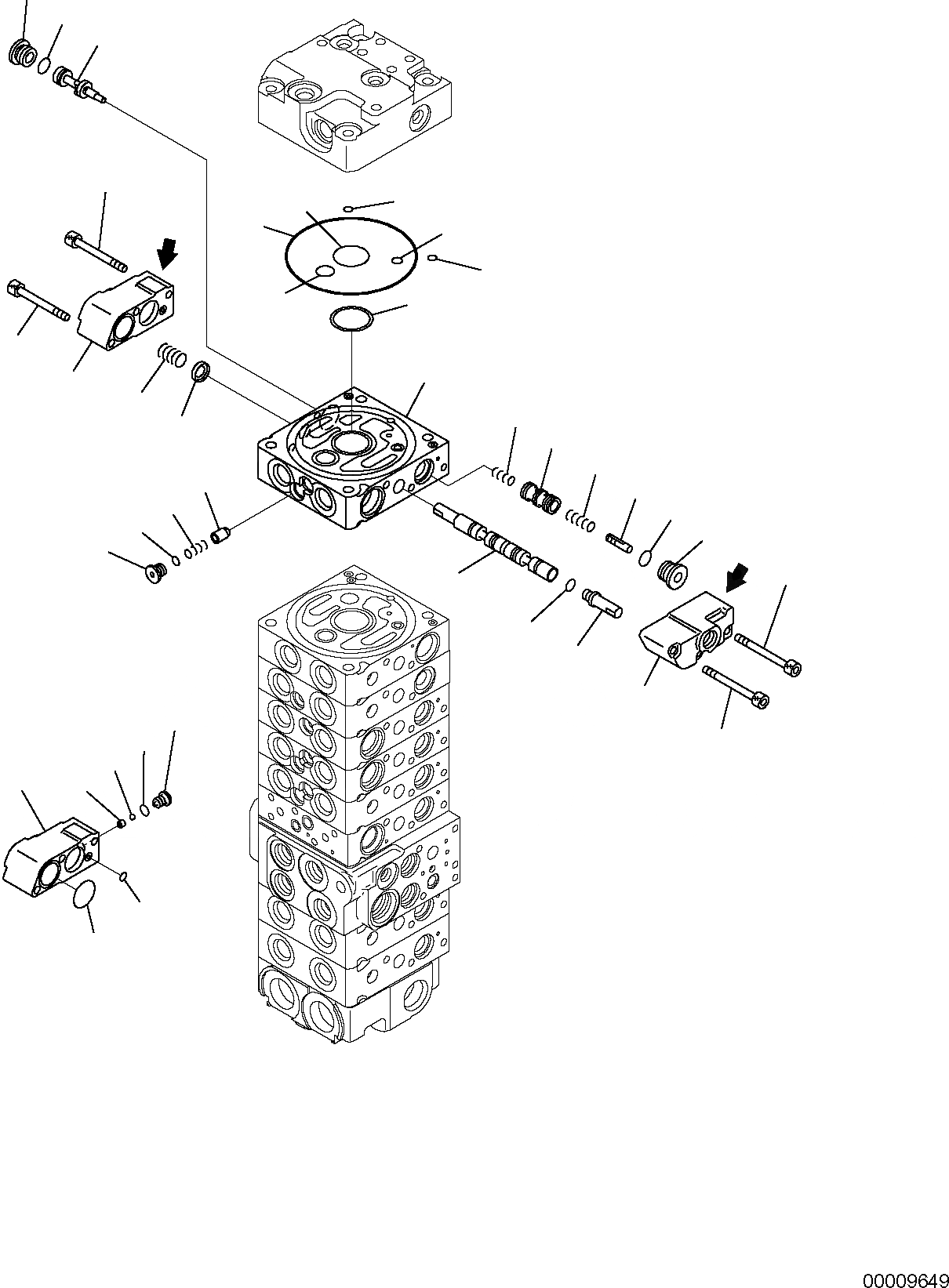 00009649