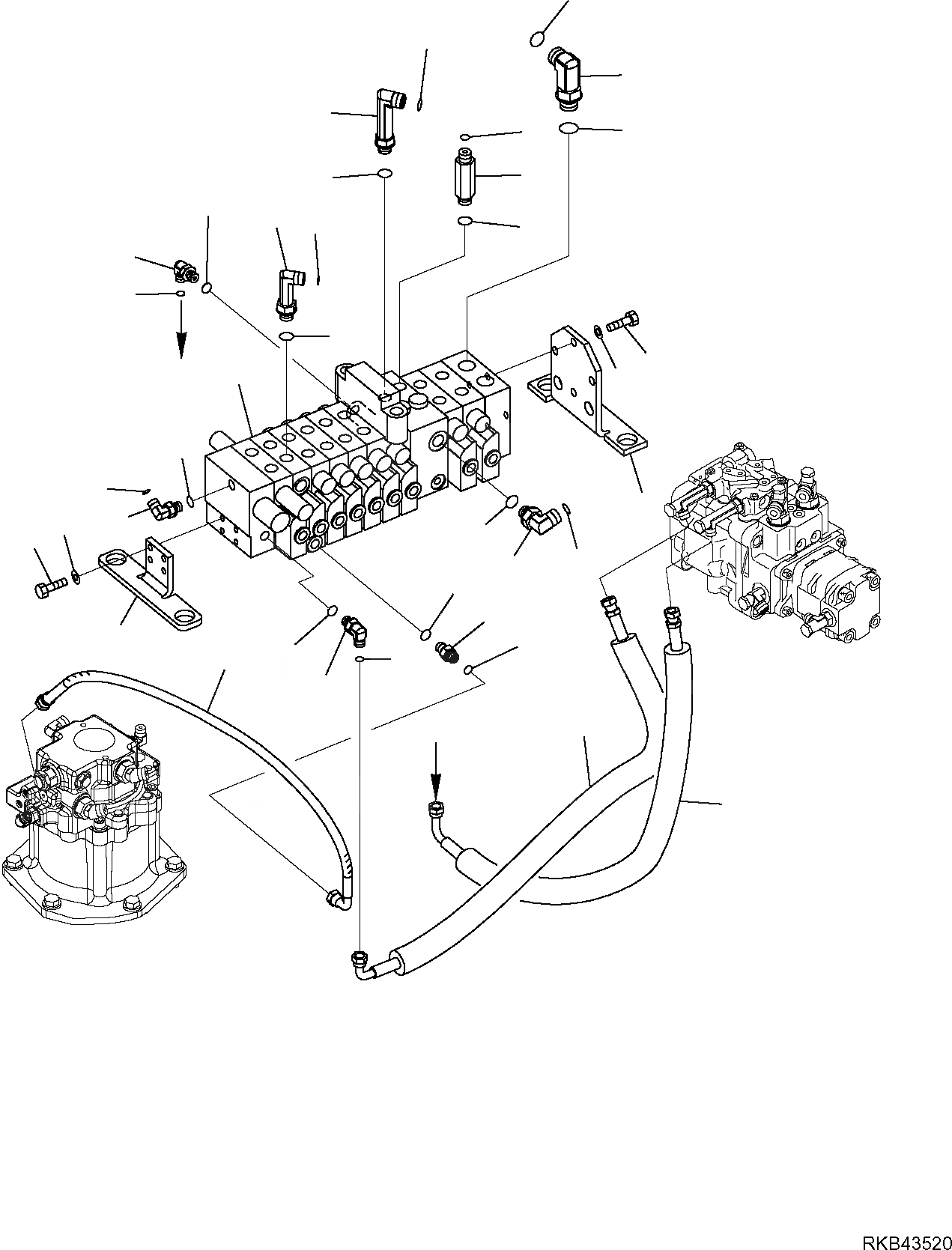 RKB43520