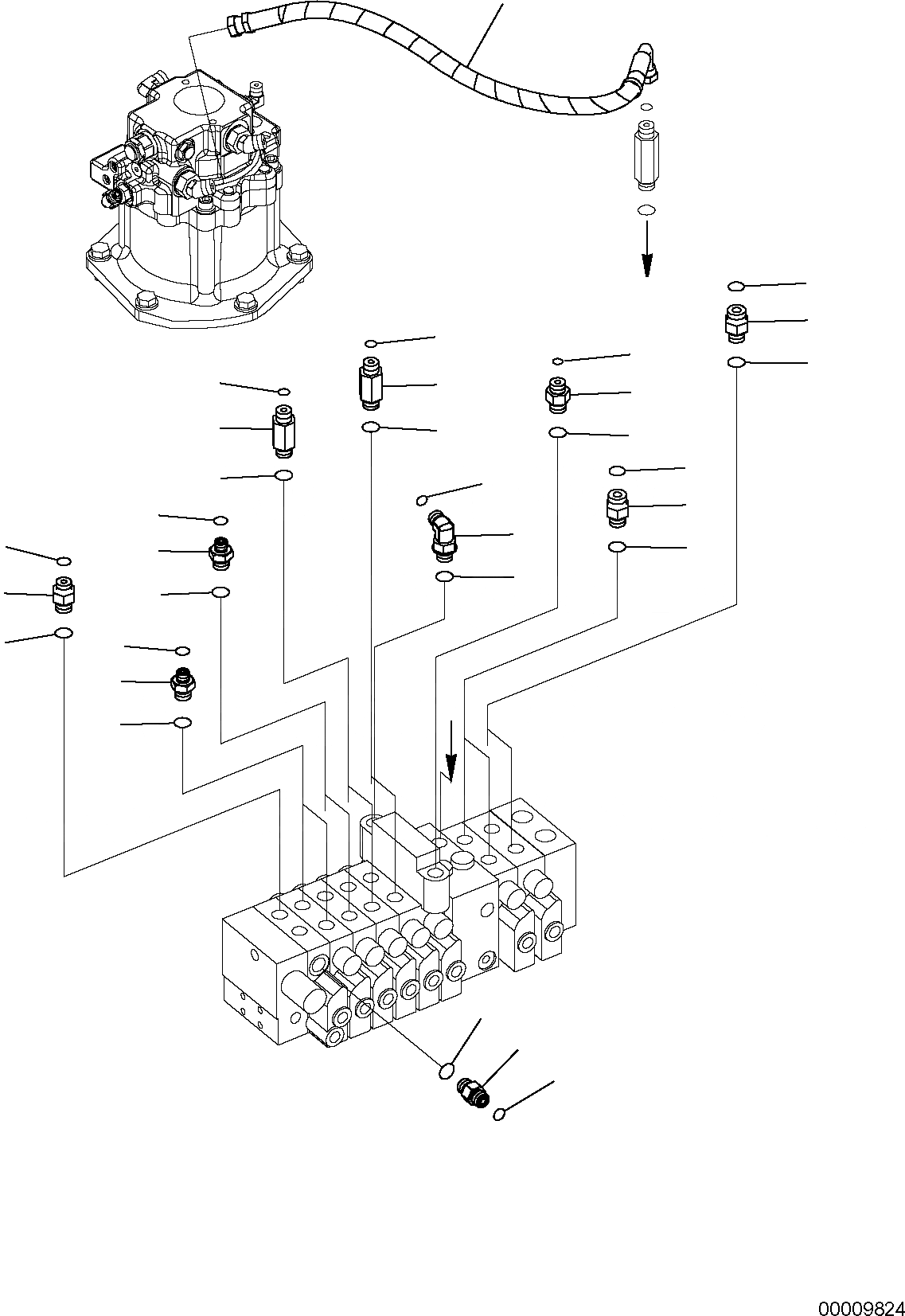 00009824