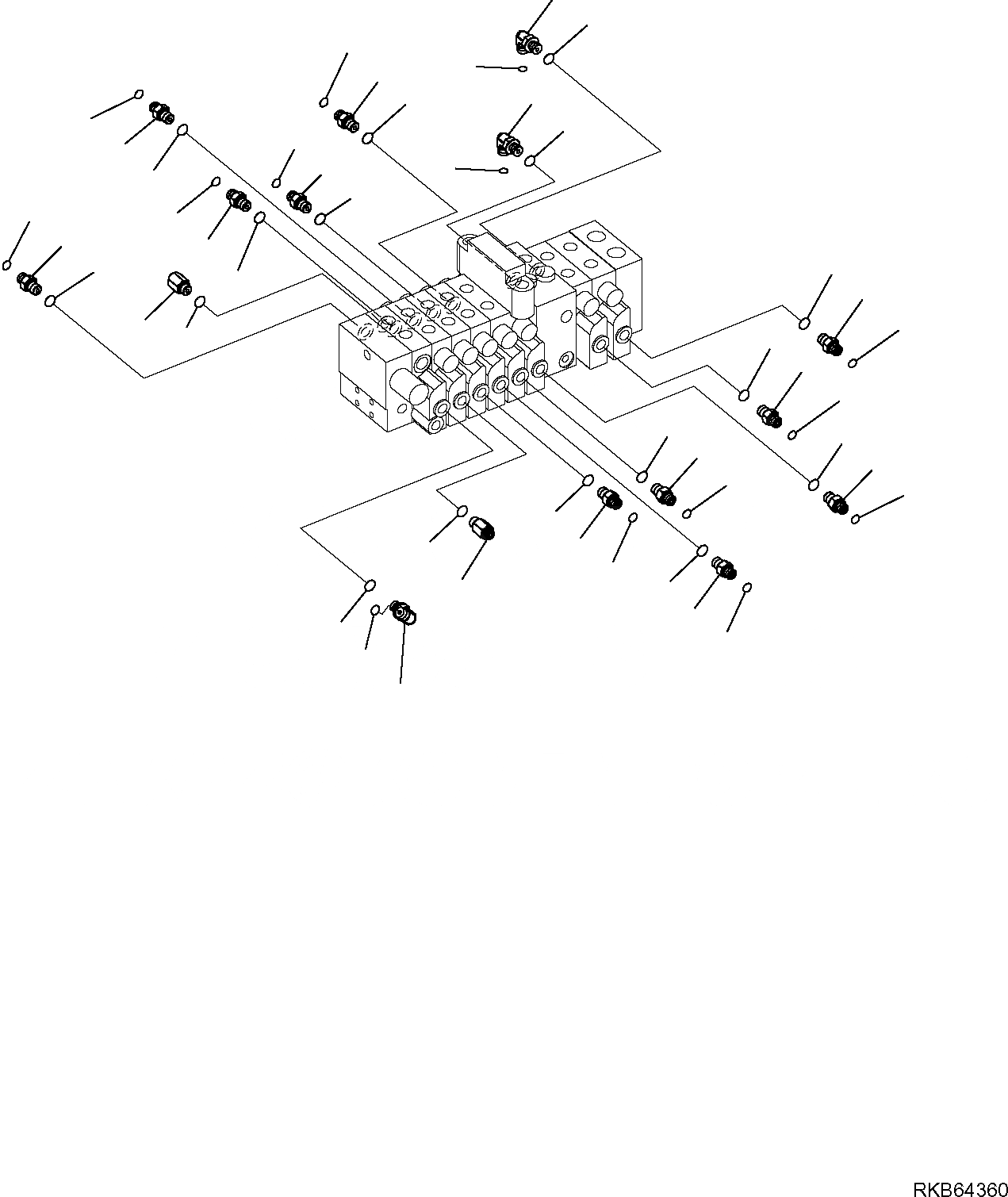 RKB64360