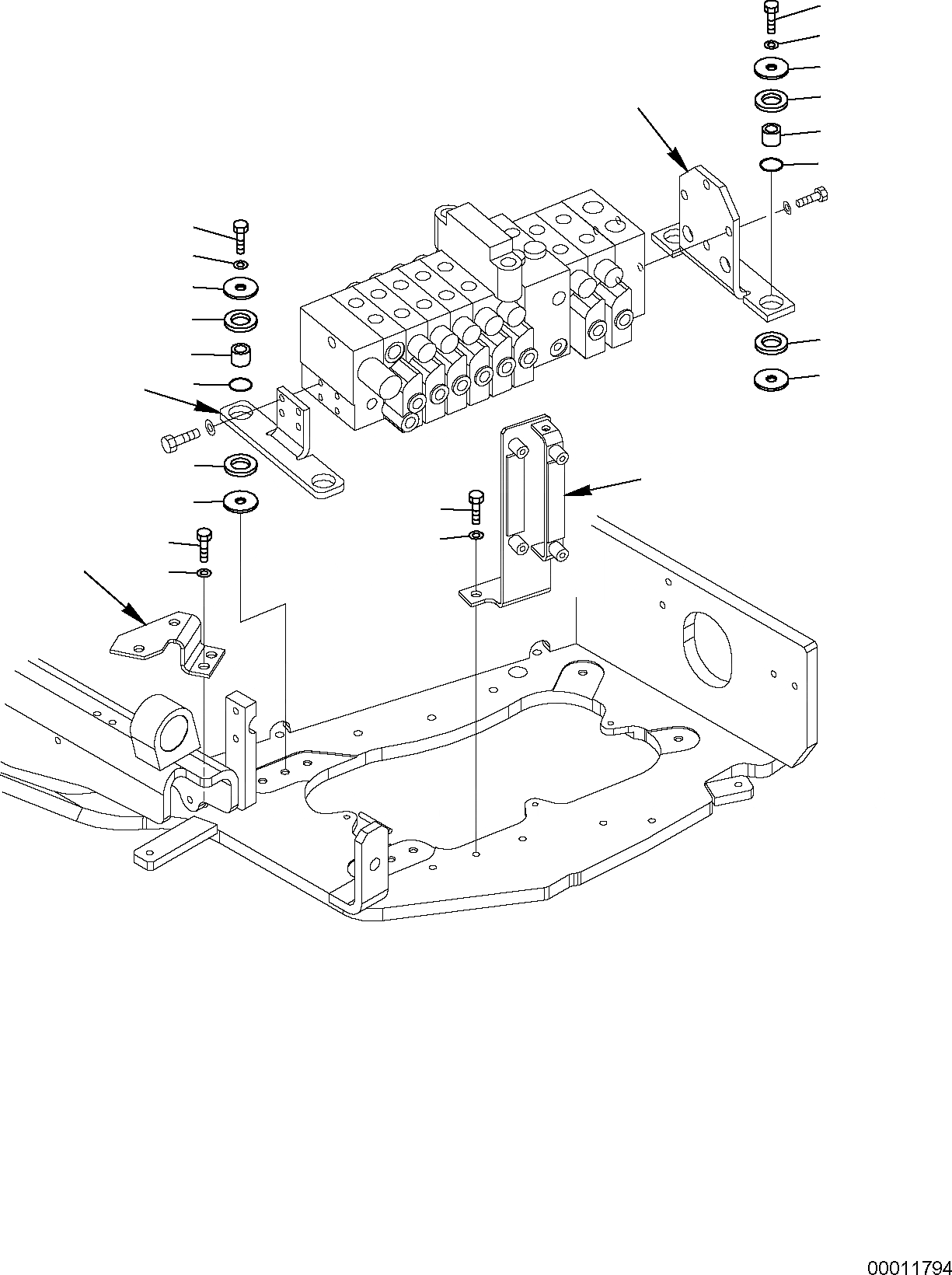 00011794