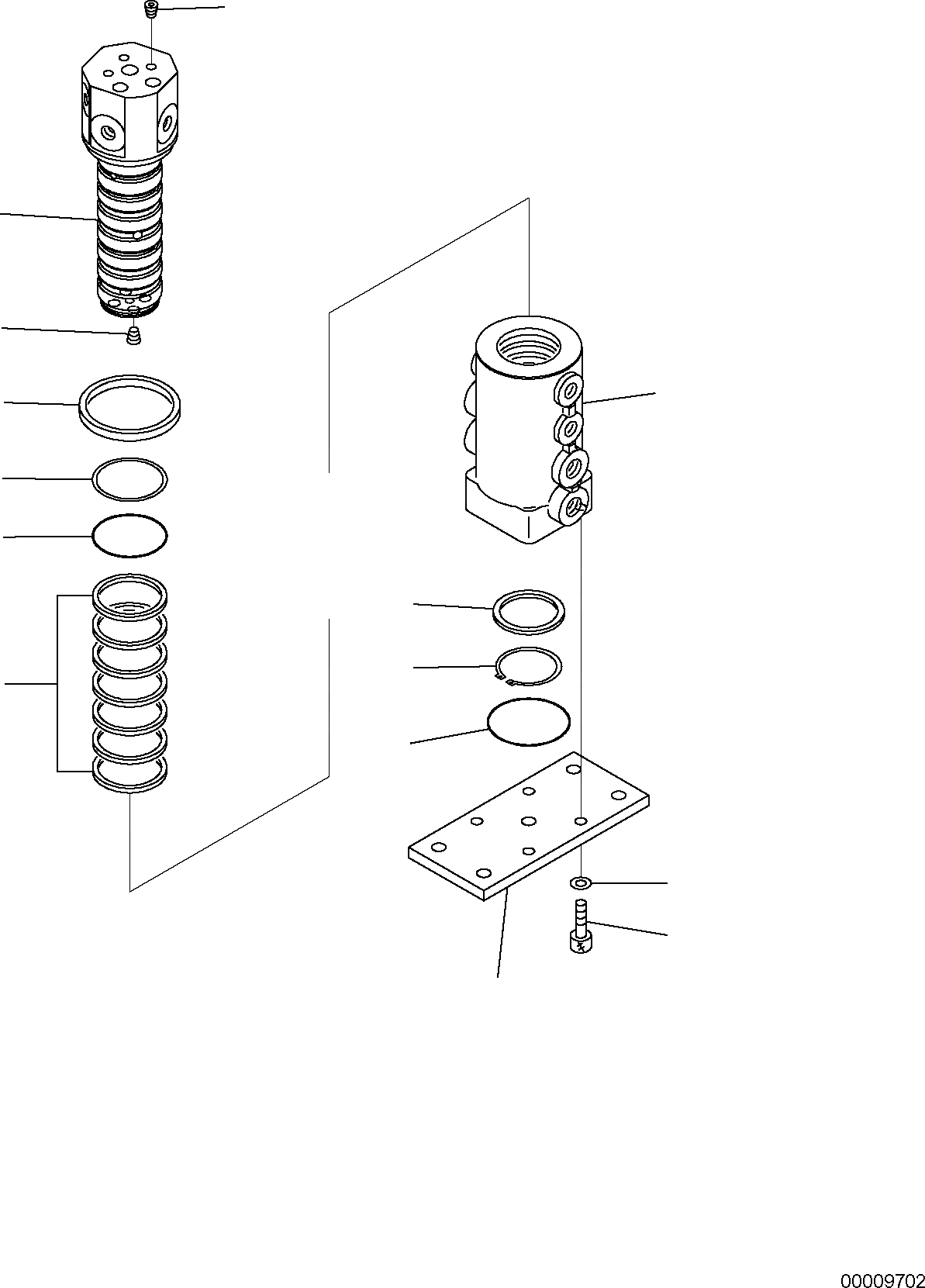 00009702