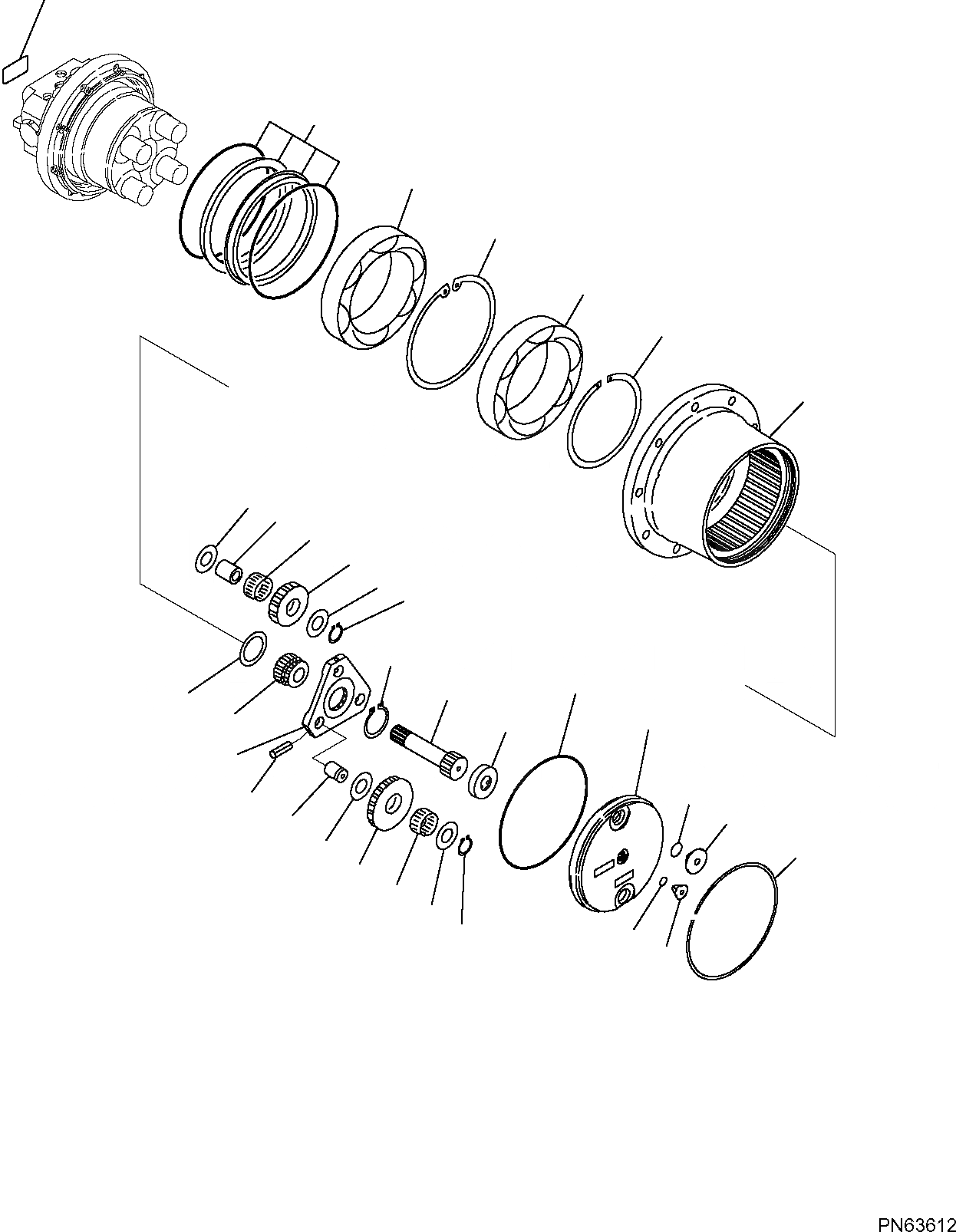 PN63612