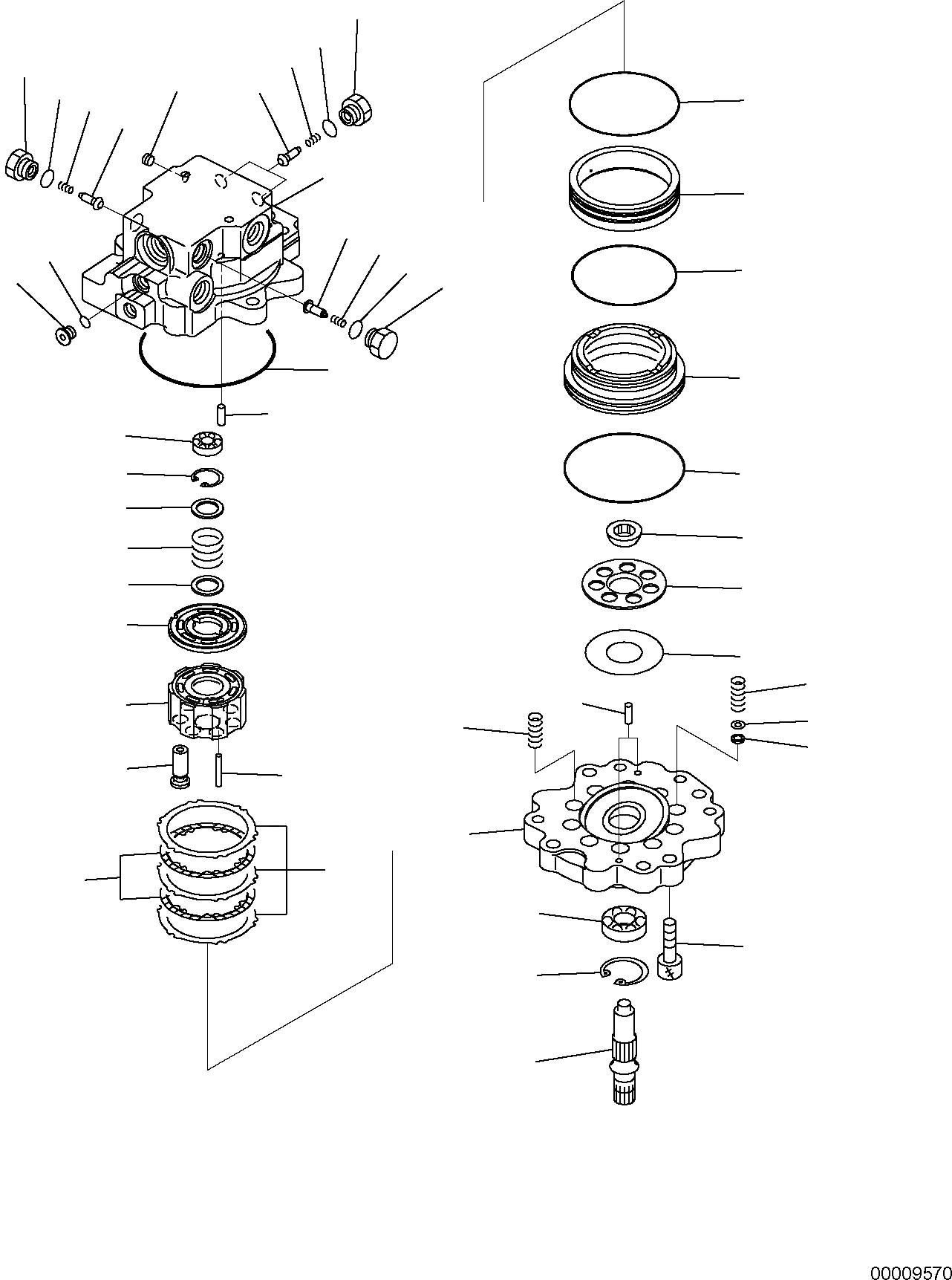 00009570