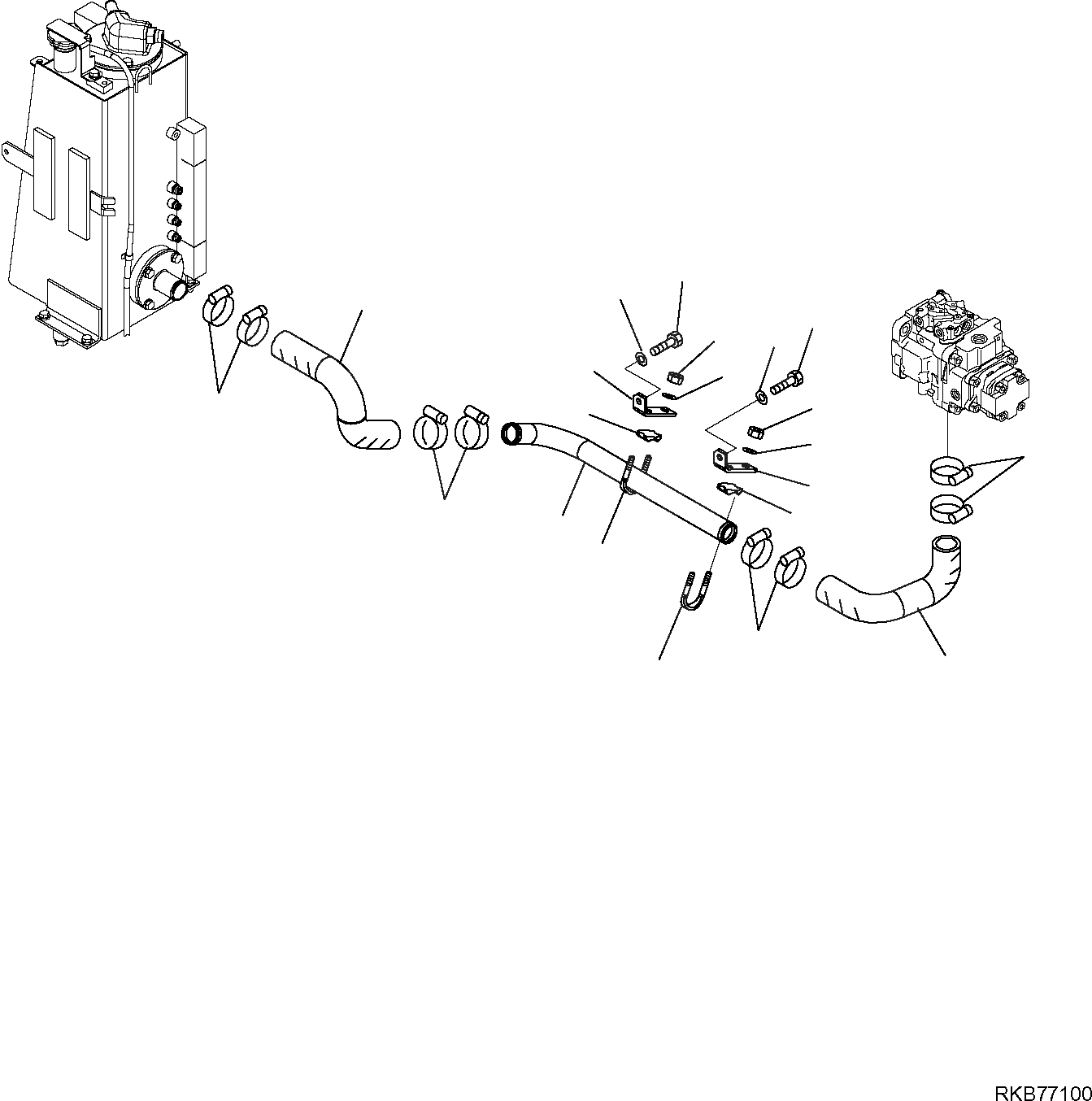 RKB77100