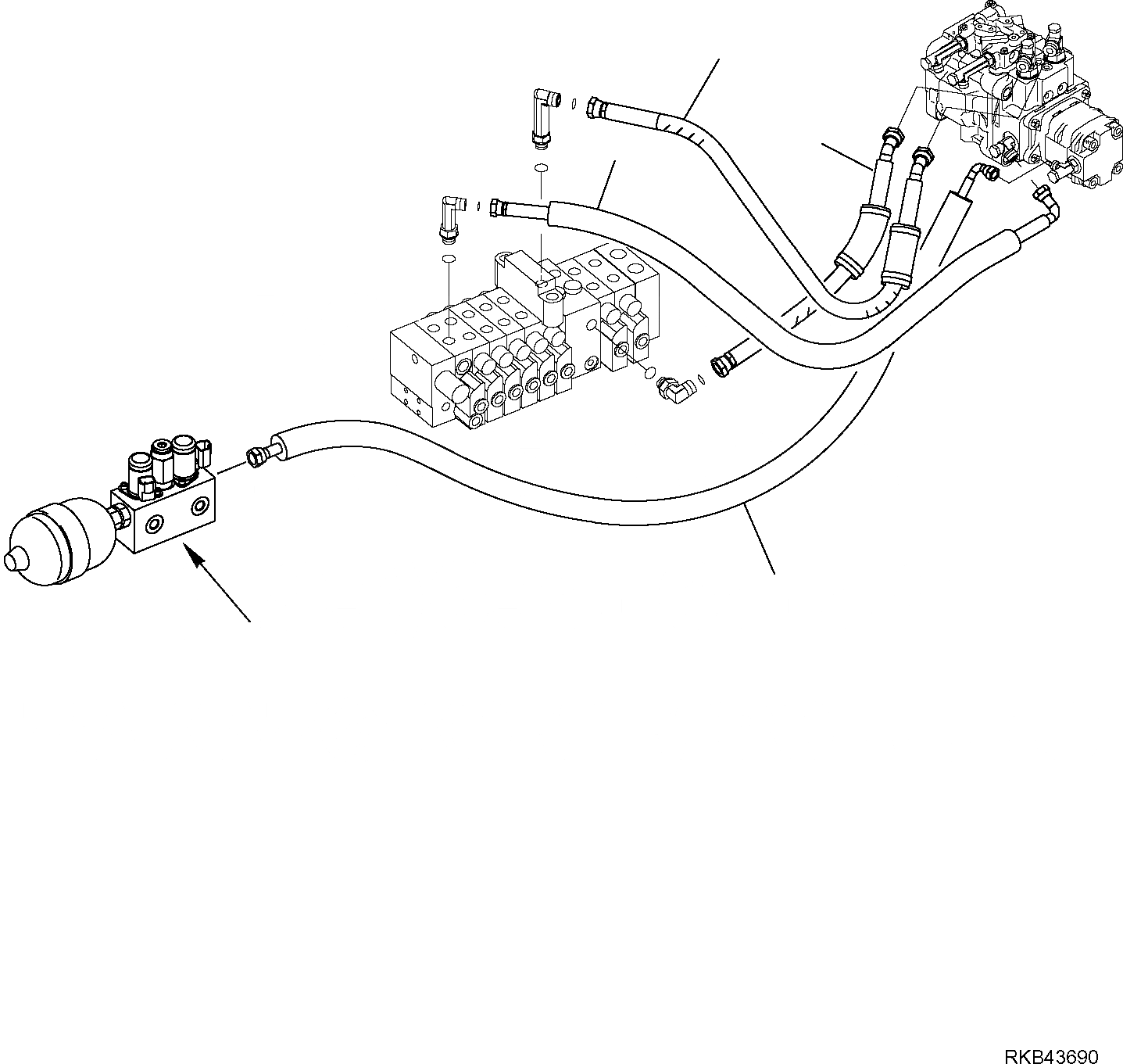 RKB43690