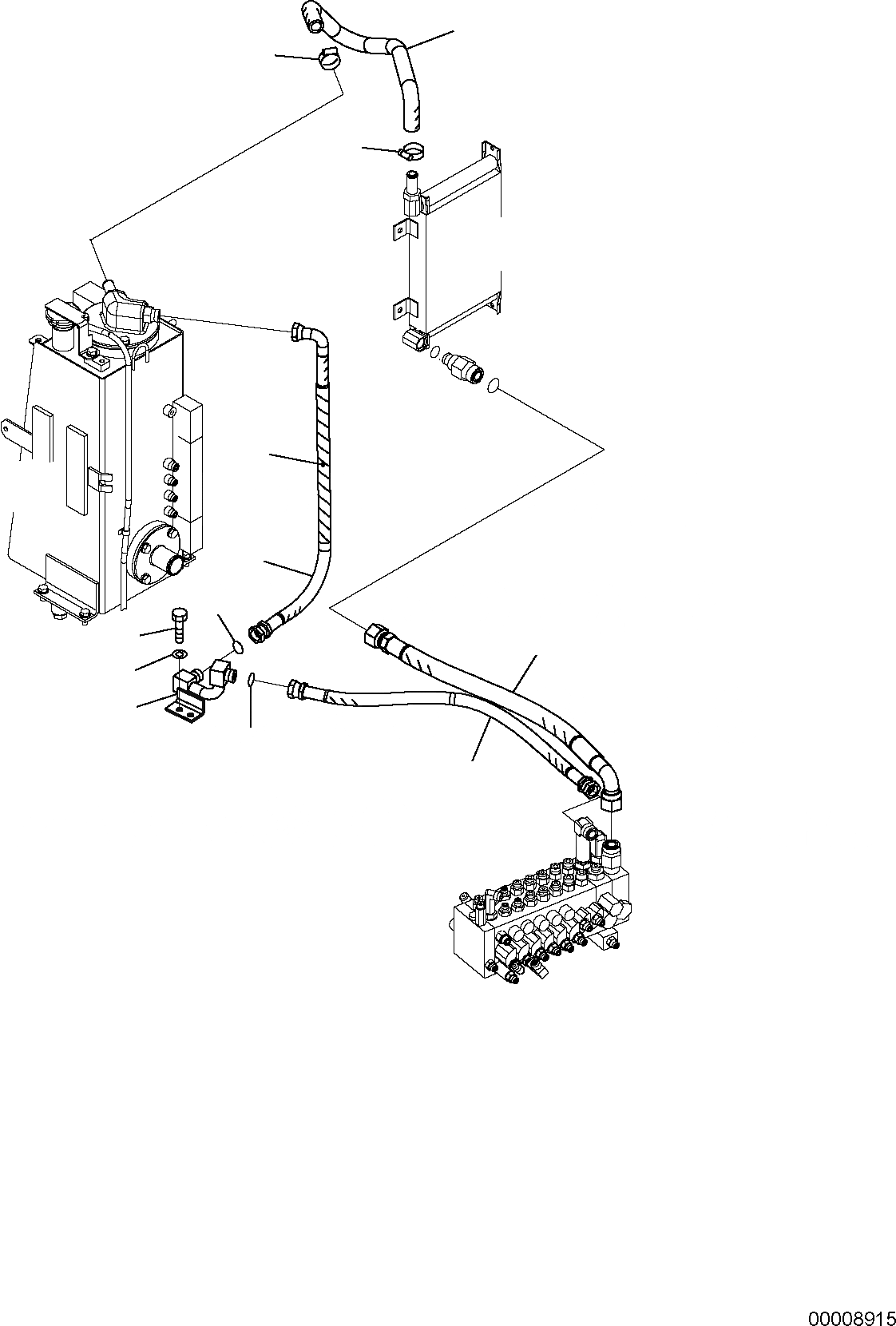 00008915