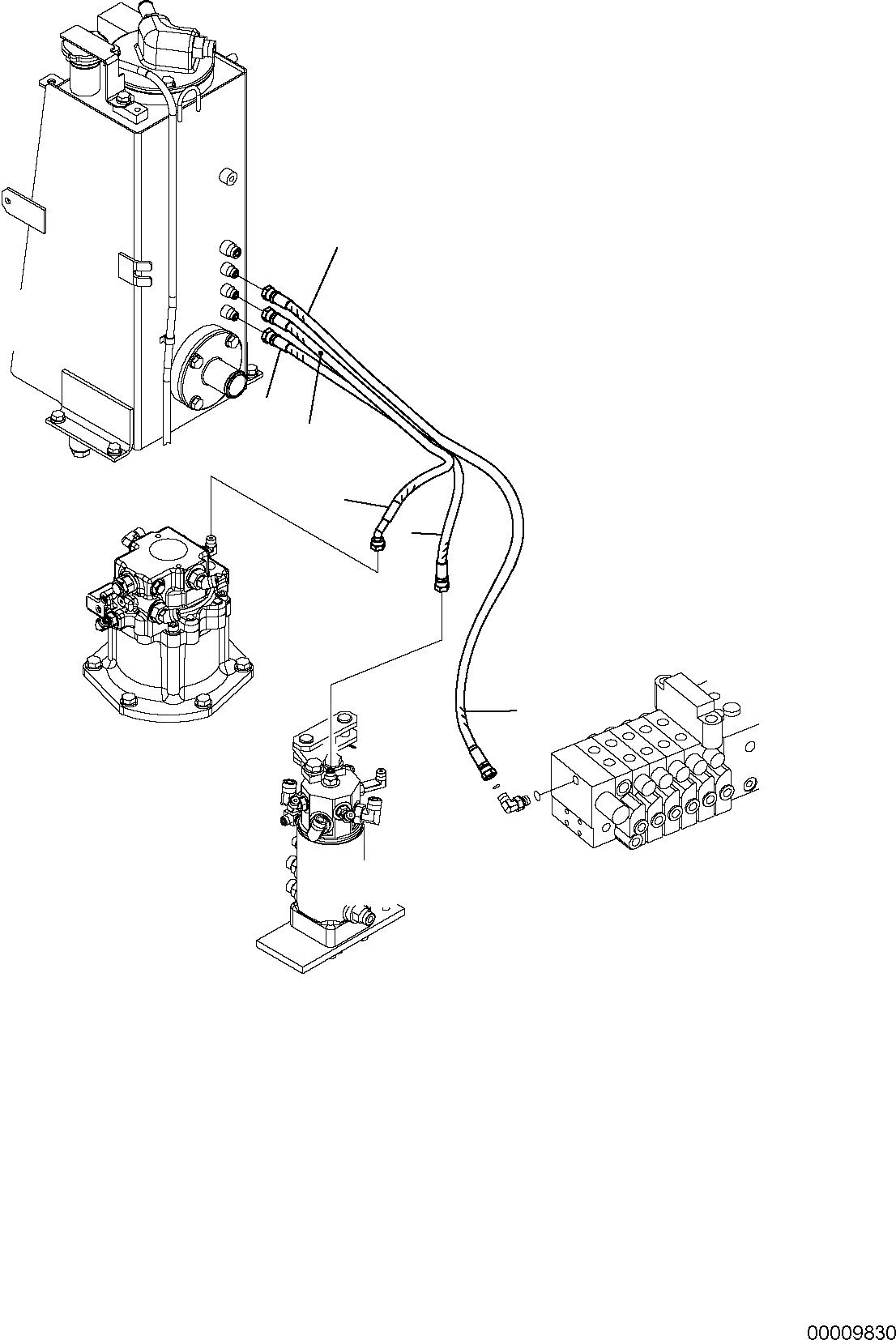 00009830