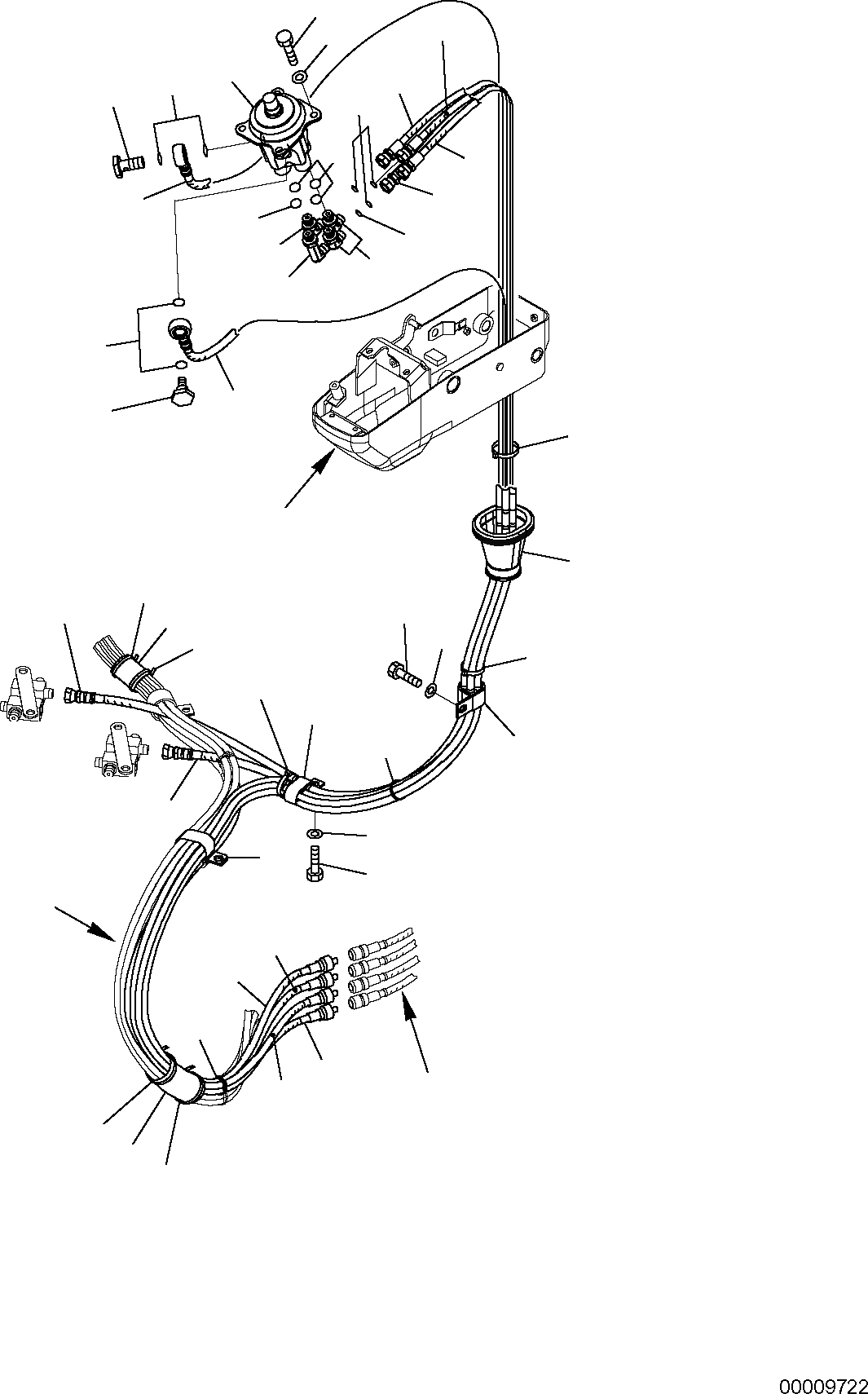 00009722