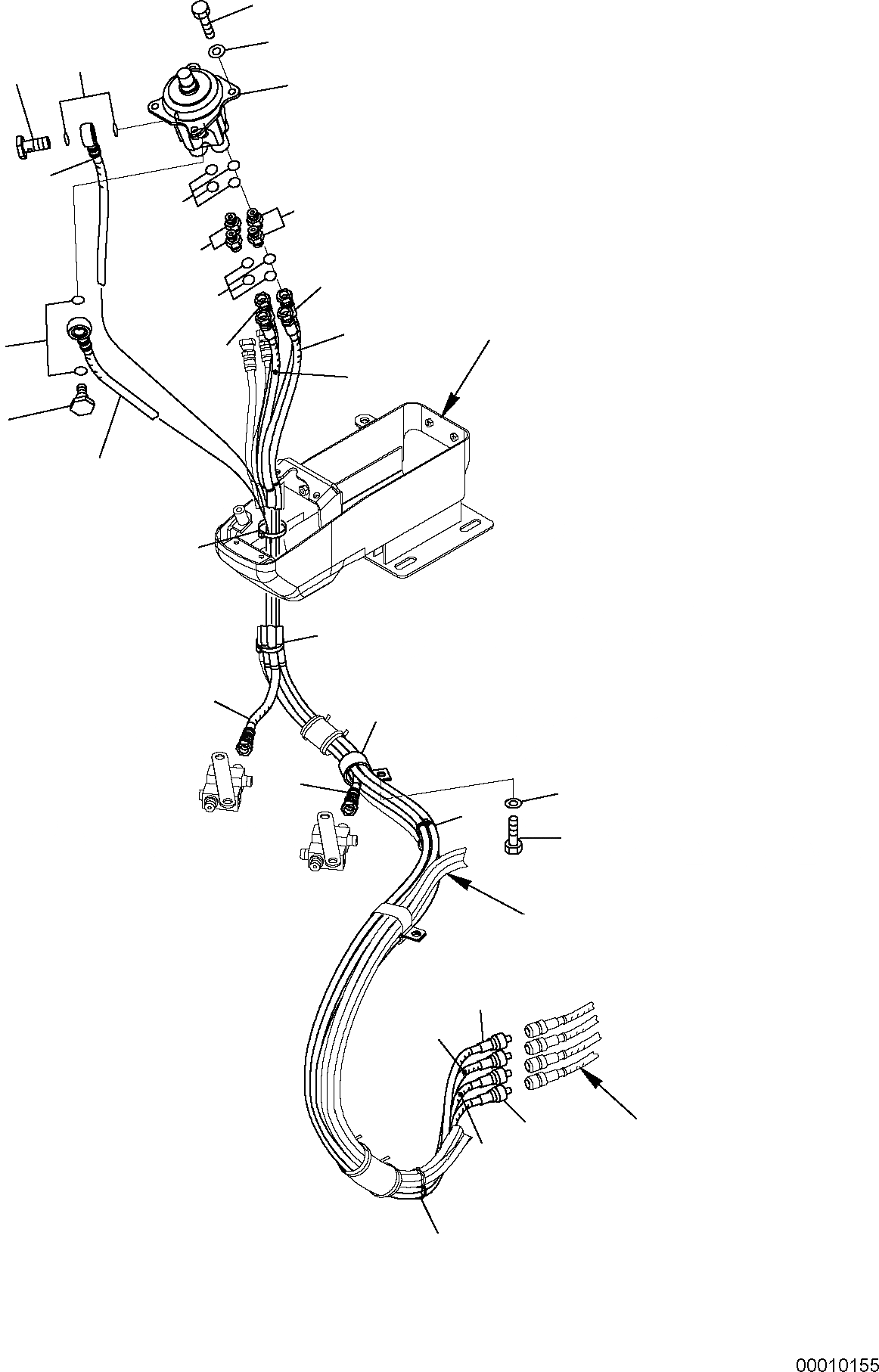 00010155