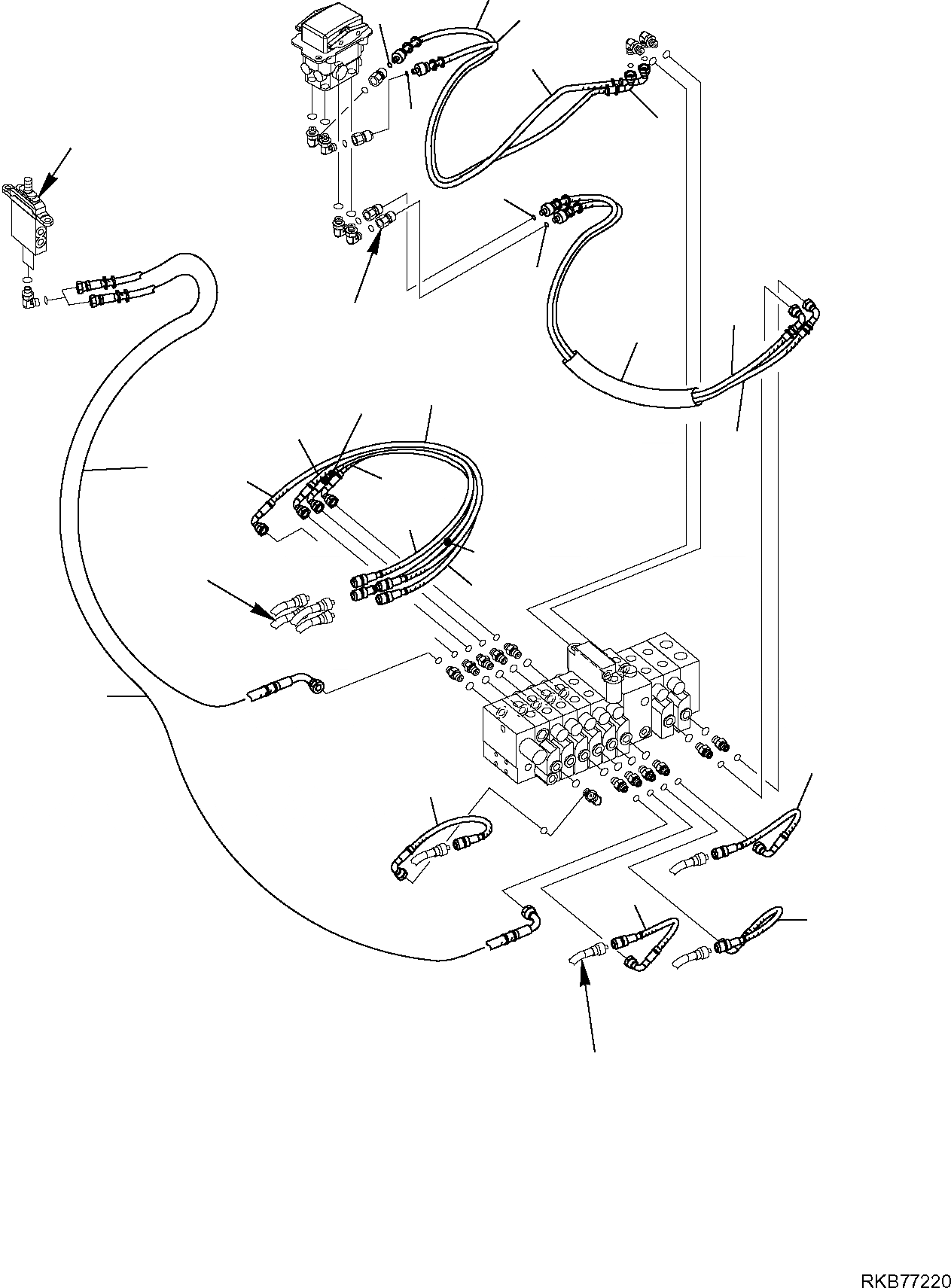 RKB77220