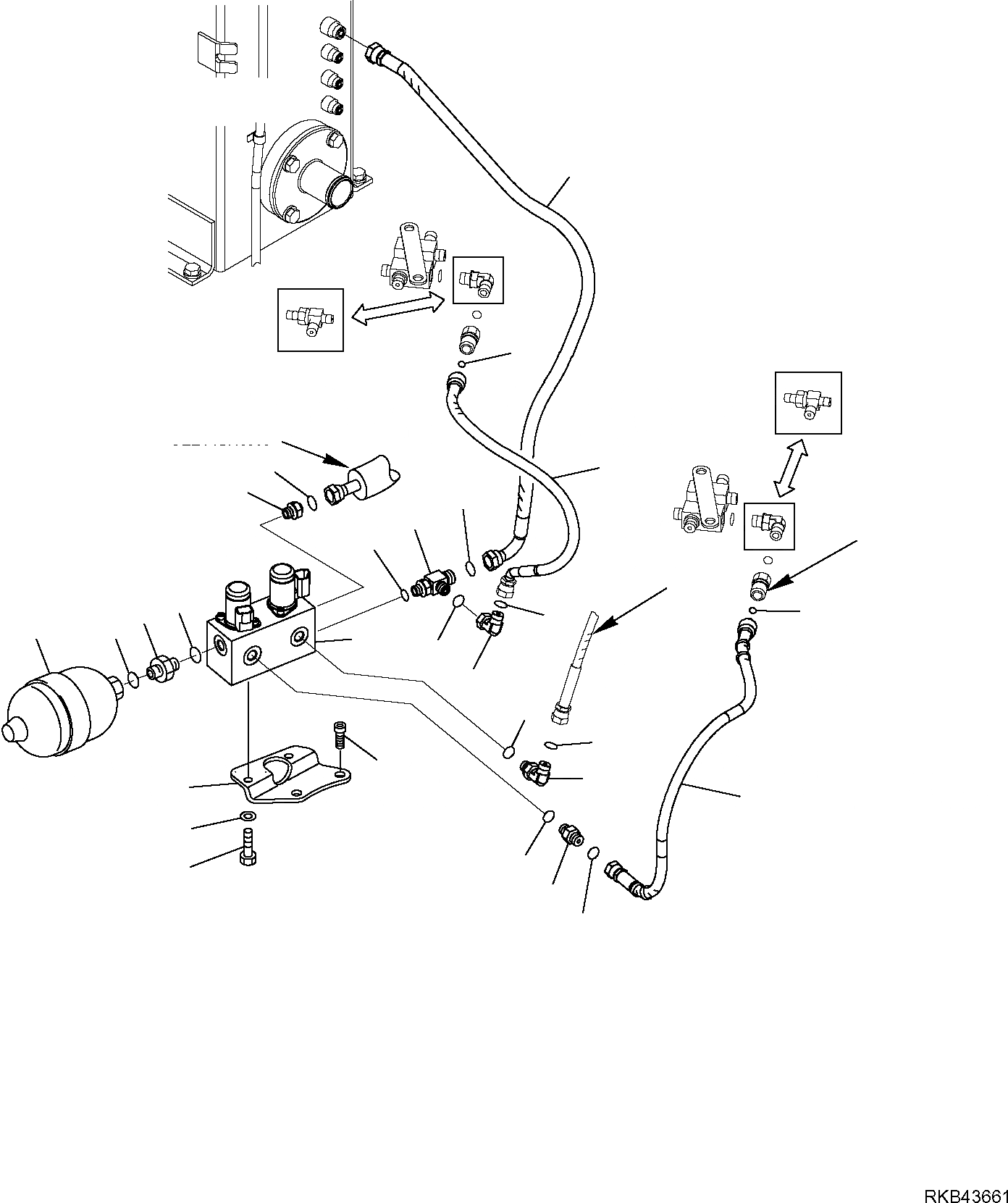 RKB43661