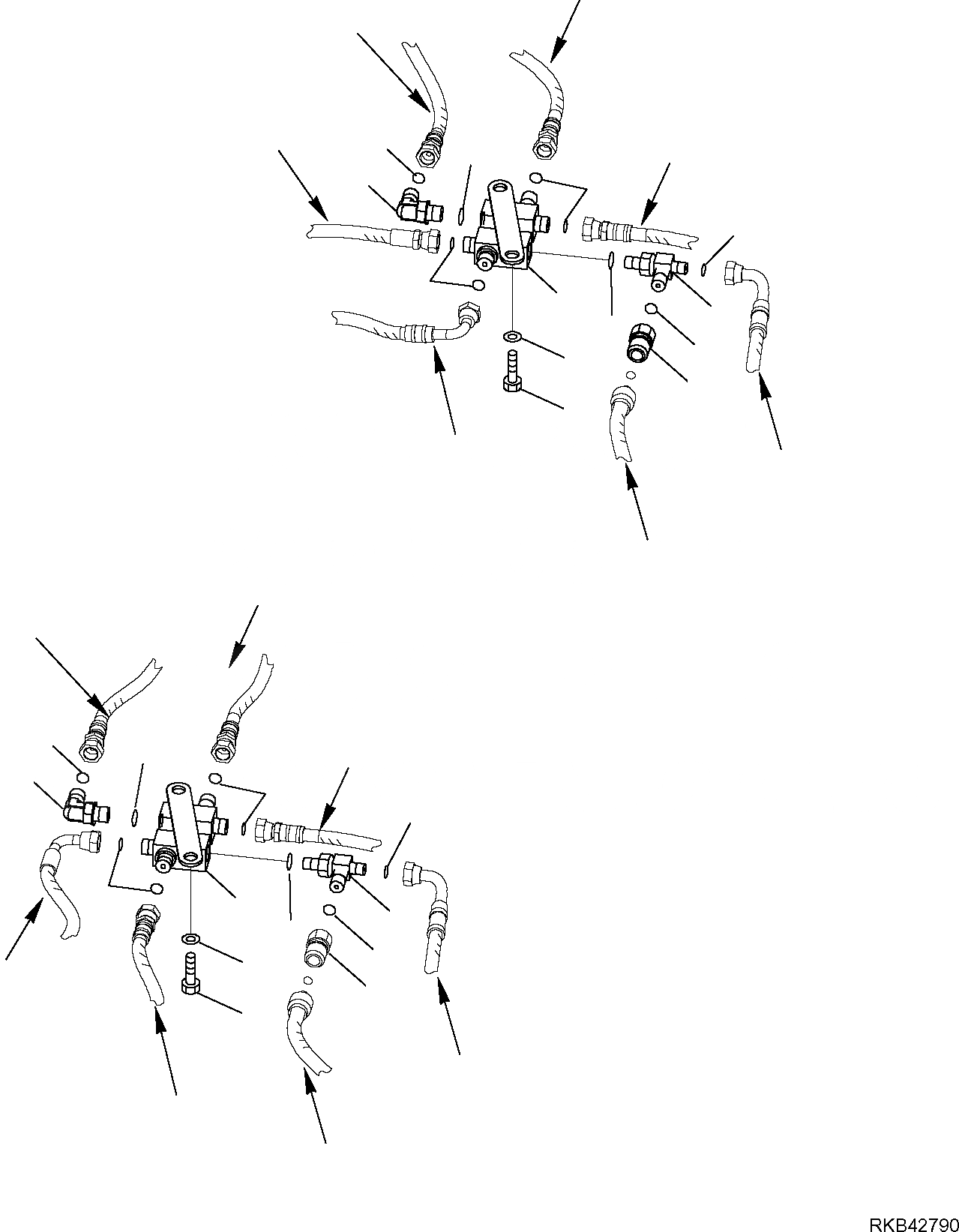 RKB42790