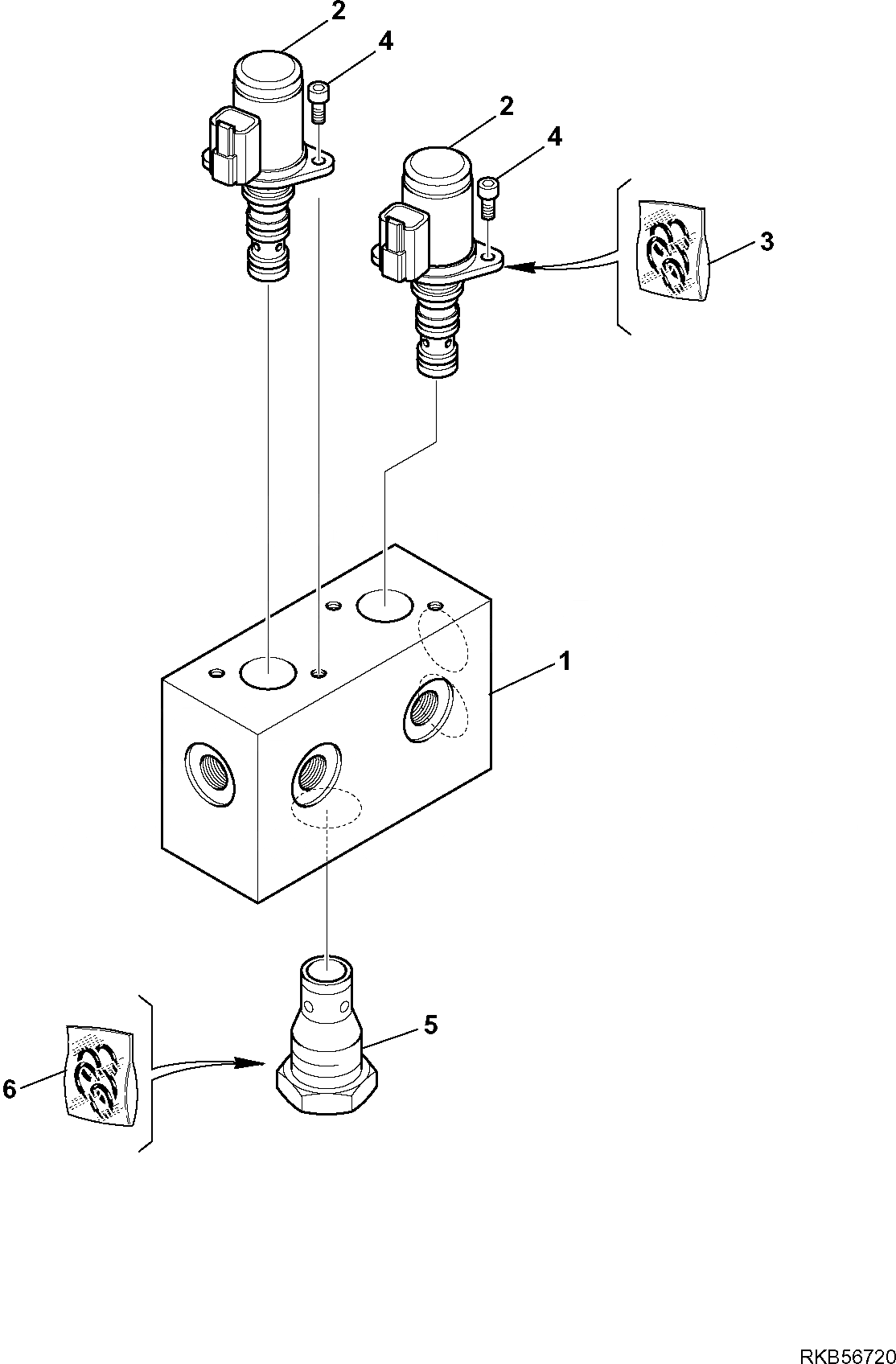 2
4
2
4
3
1
5
6
RKB56720