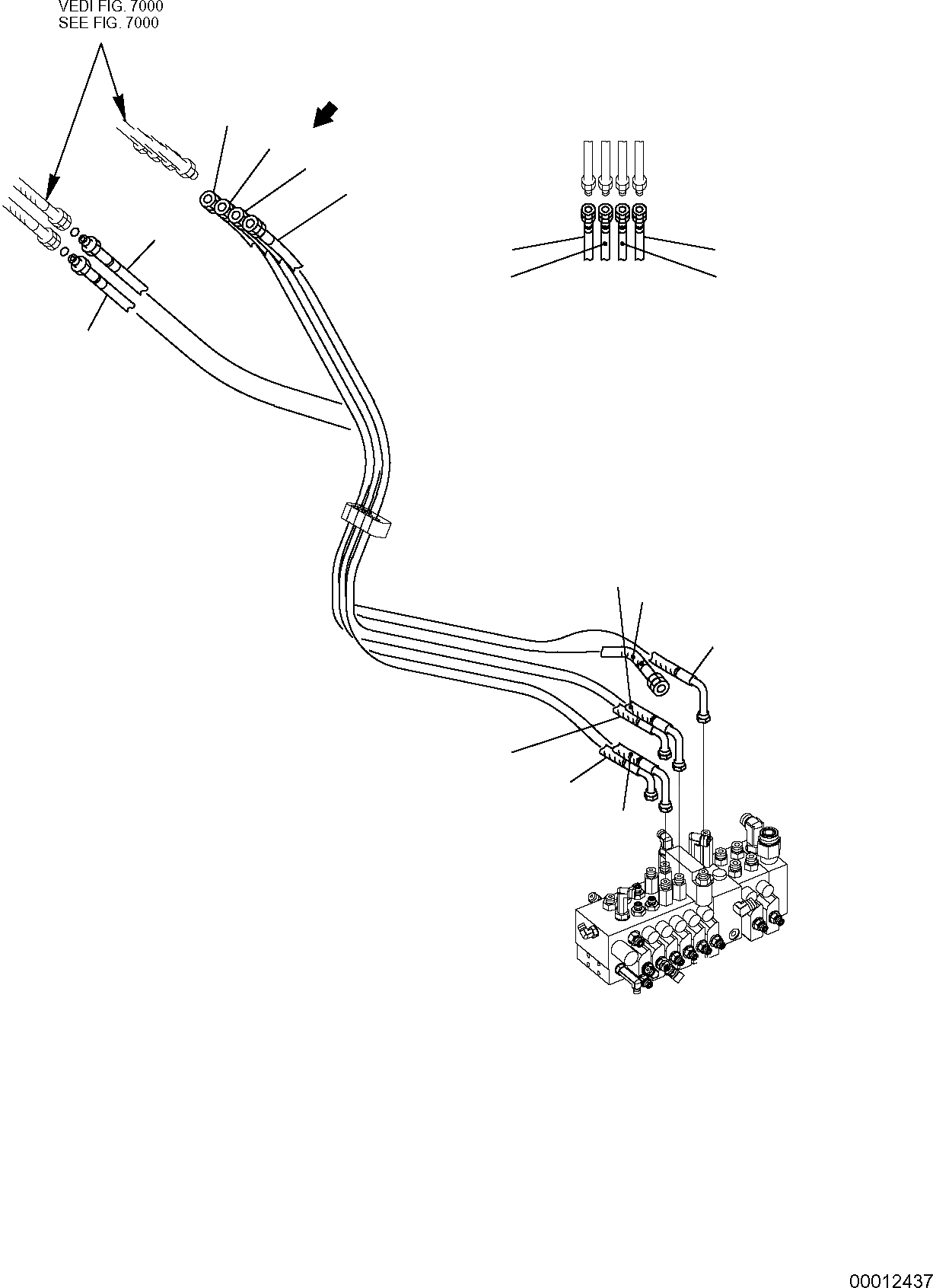 VEDI FIG. 7000
SEE FIG. 7000

00012437