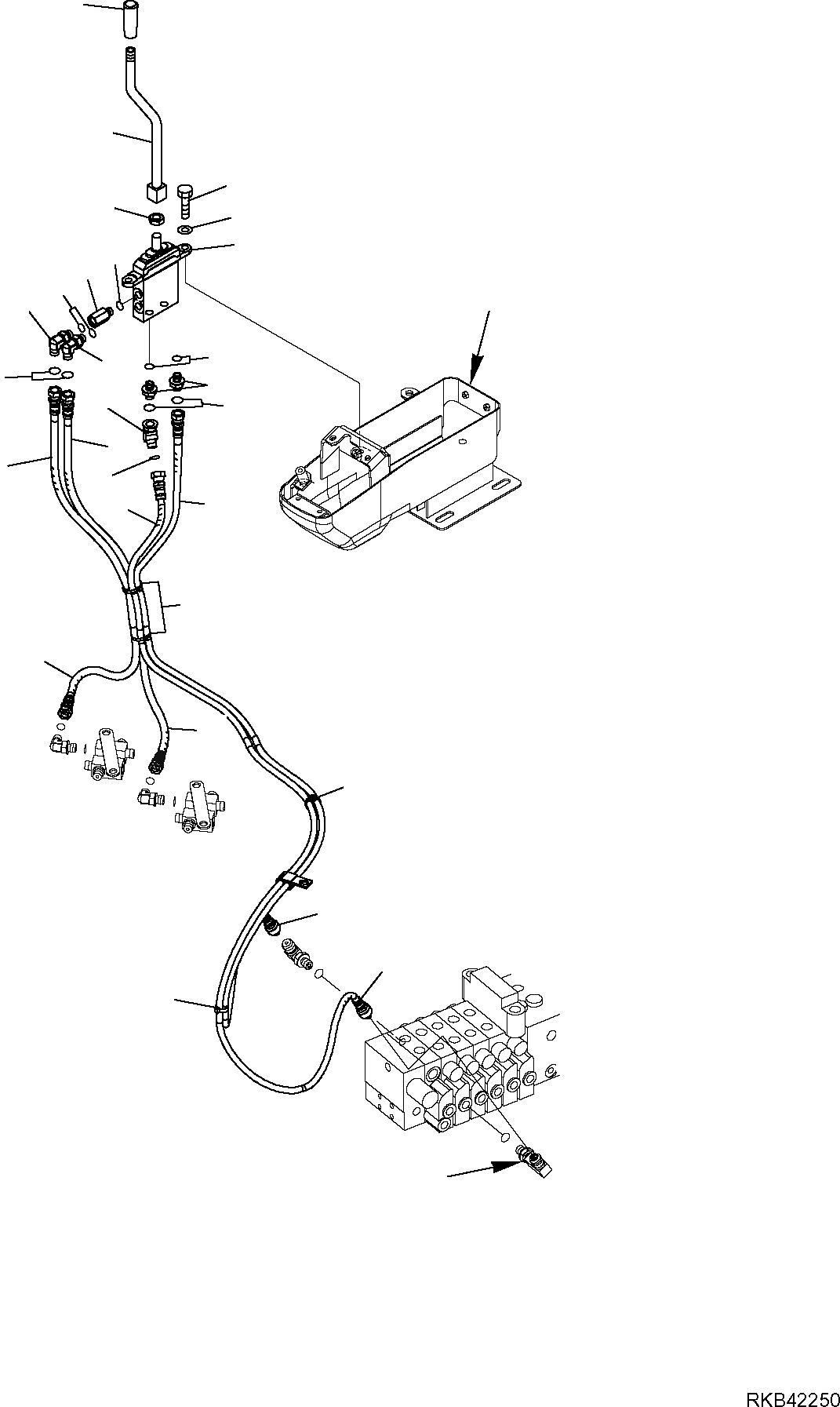 RKB42250