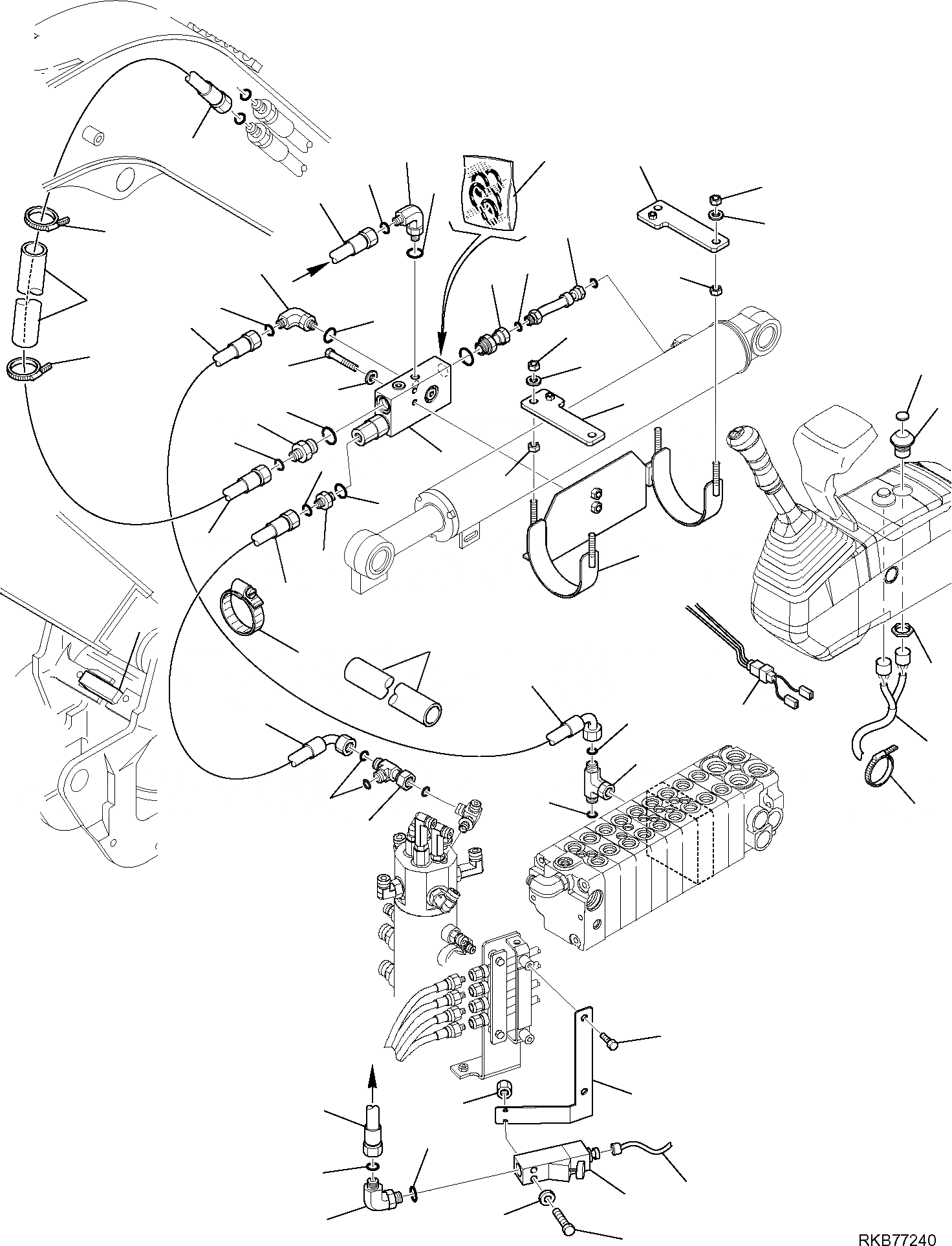 RKB77240