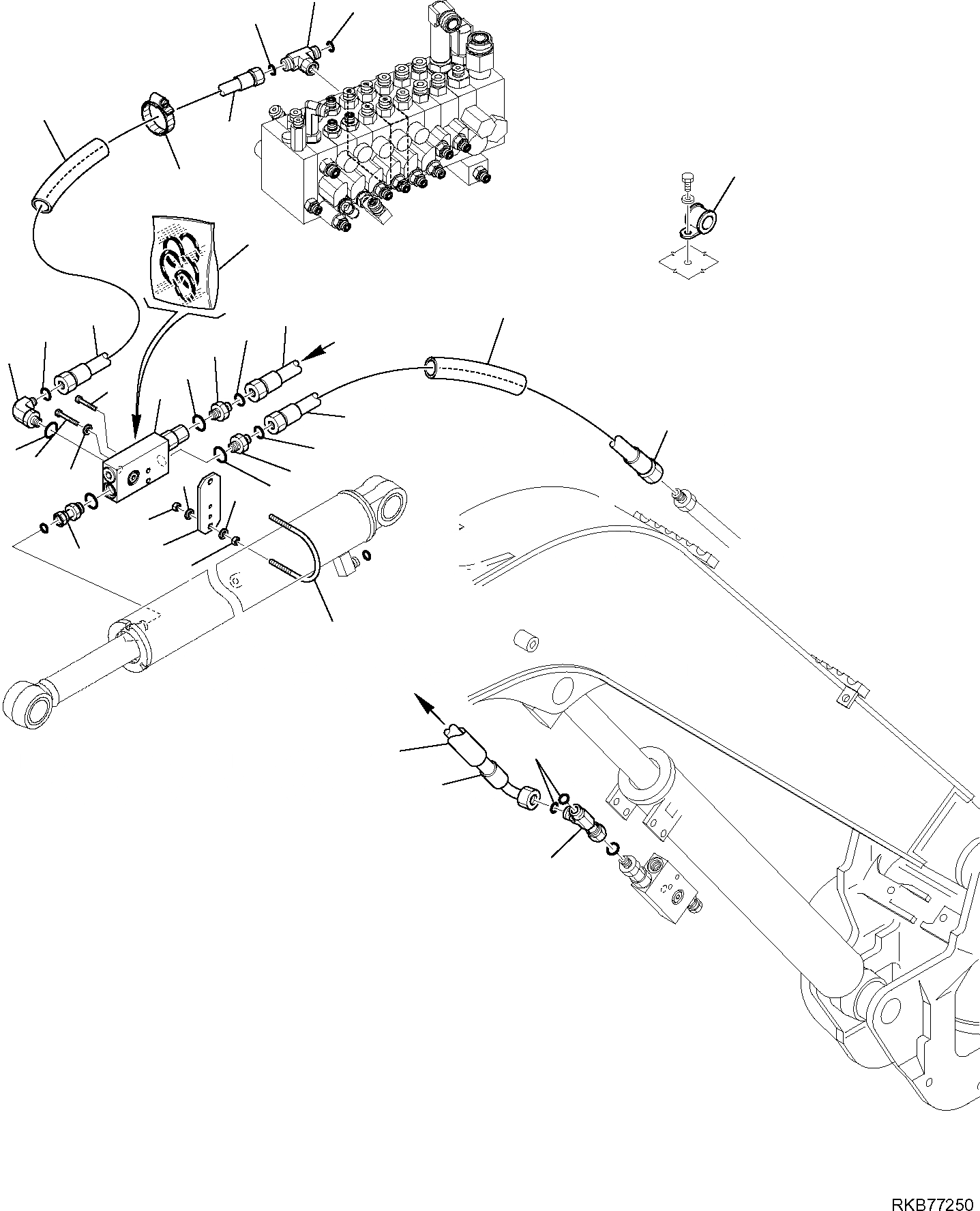 RKB77250