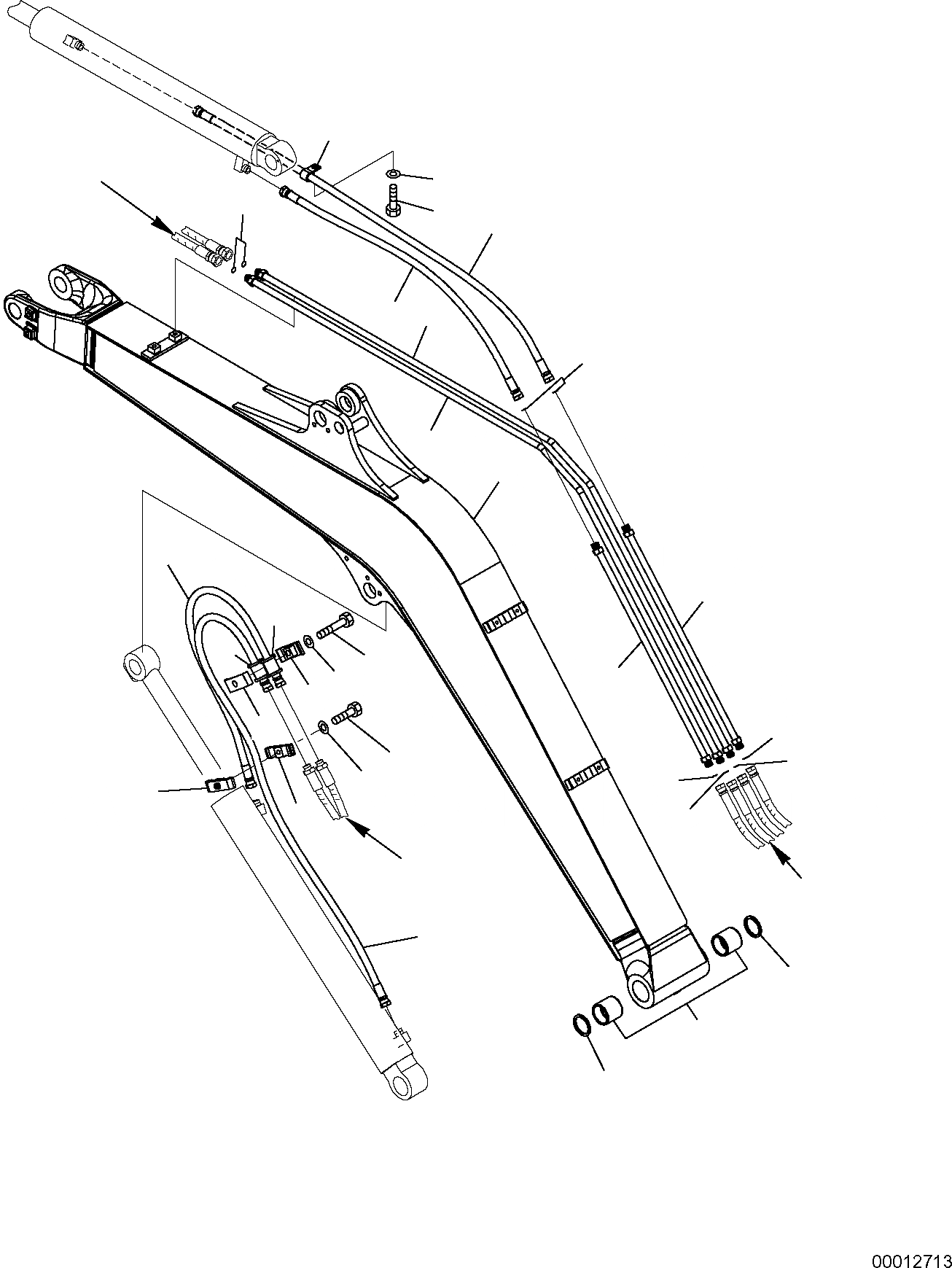 00012713