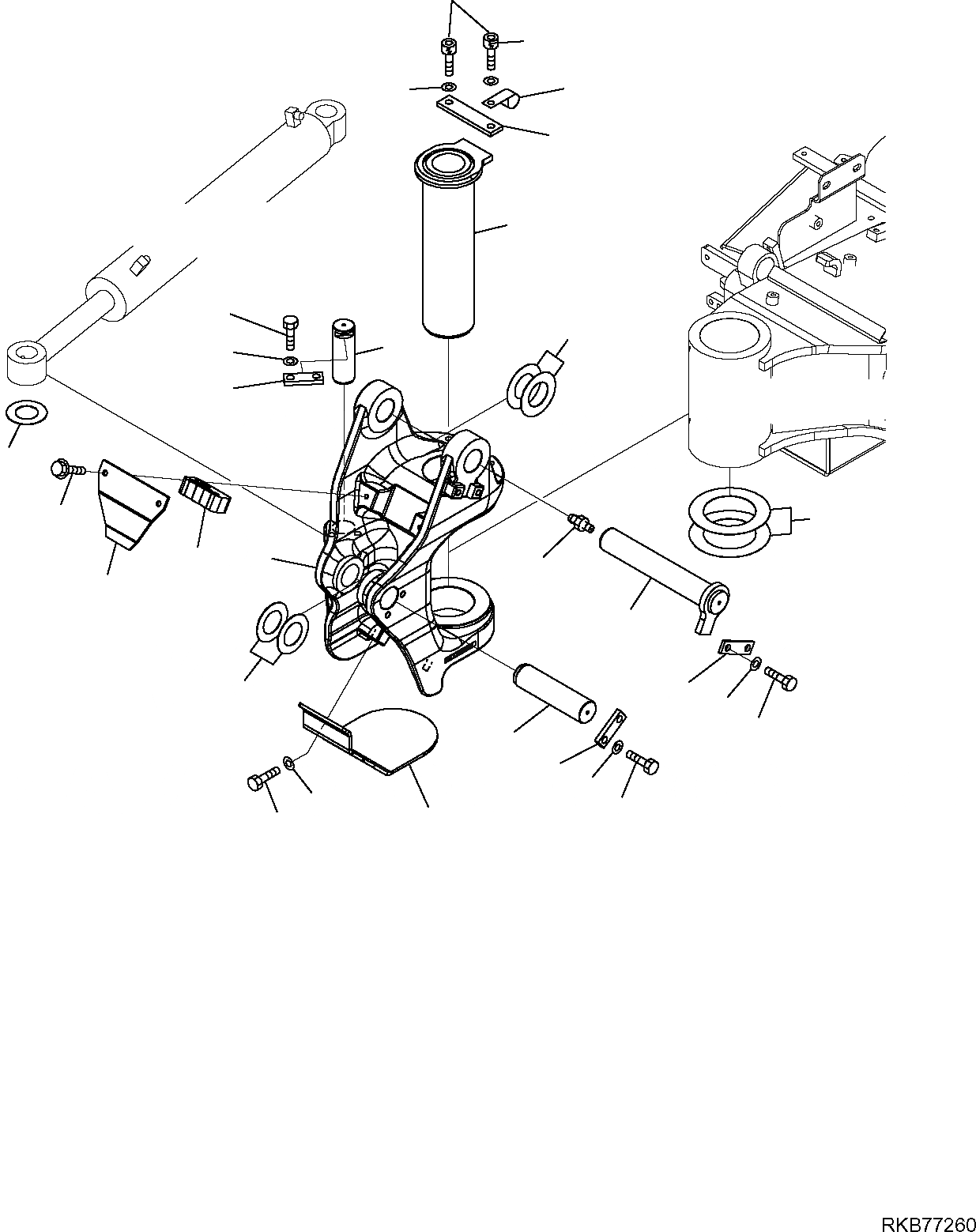 RKB77260