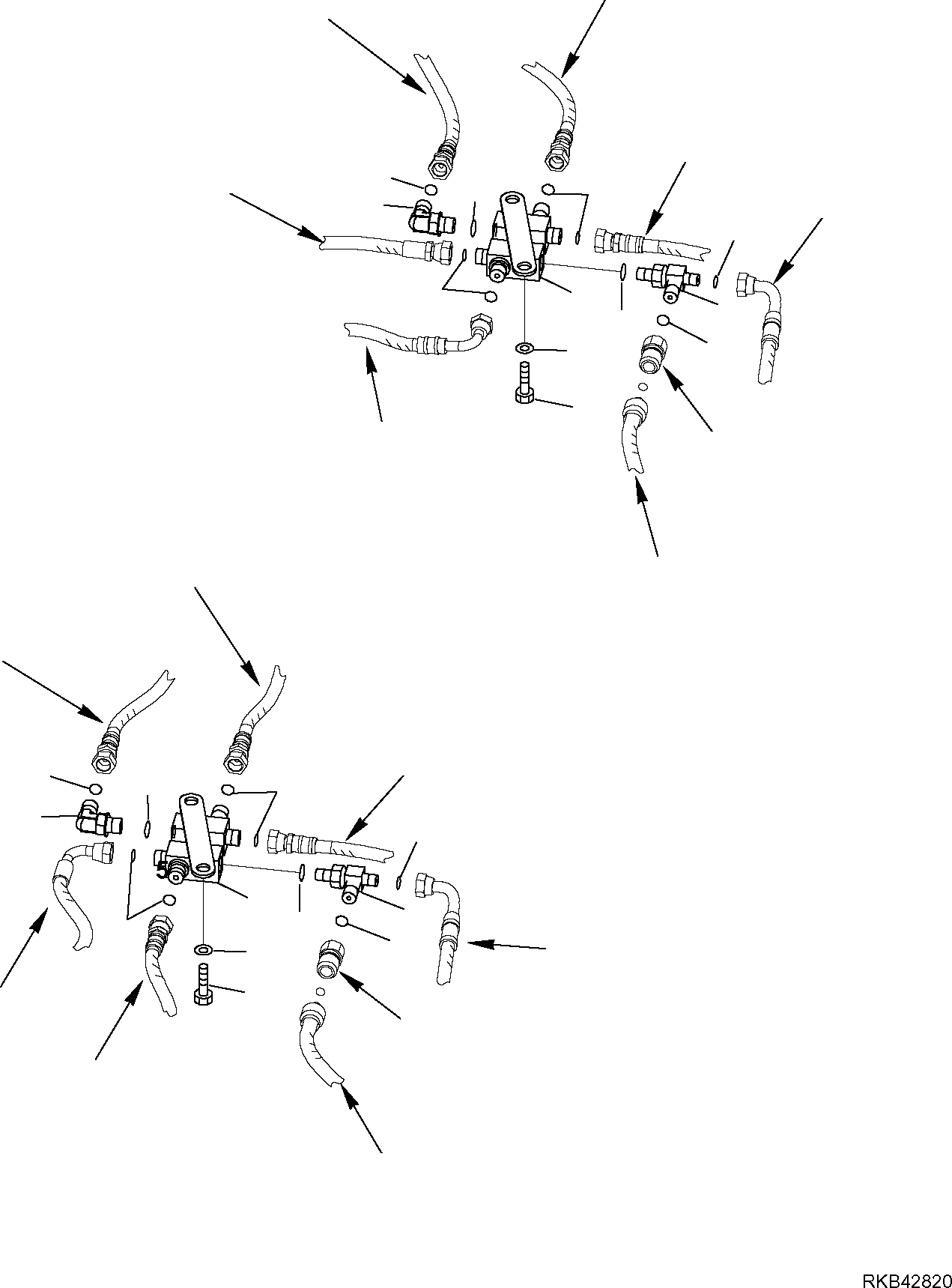 5

RKB42820