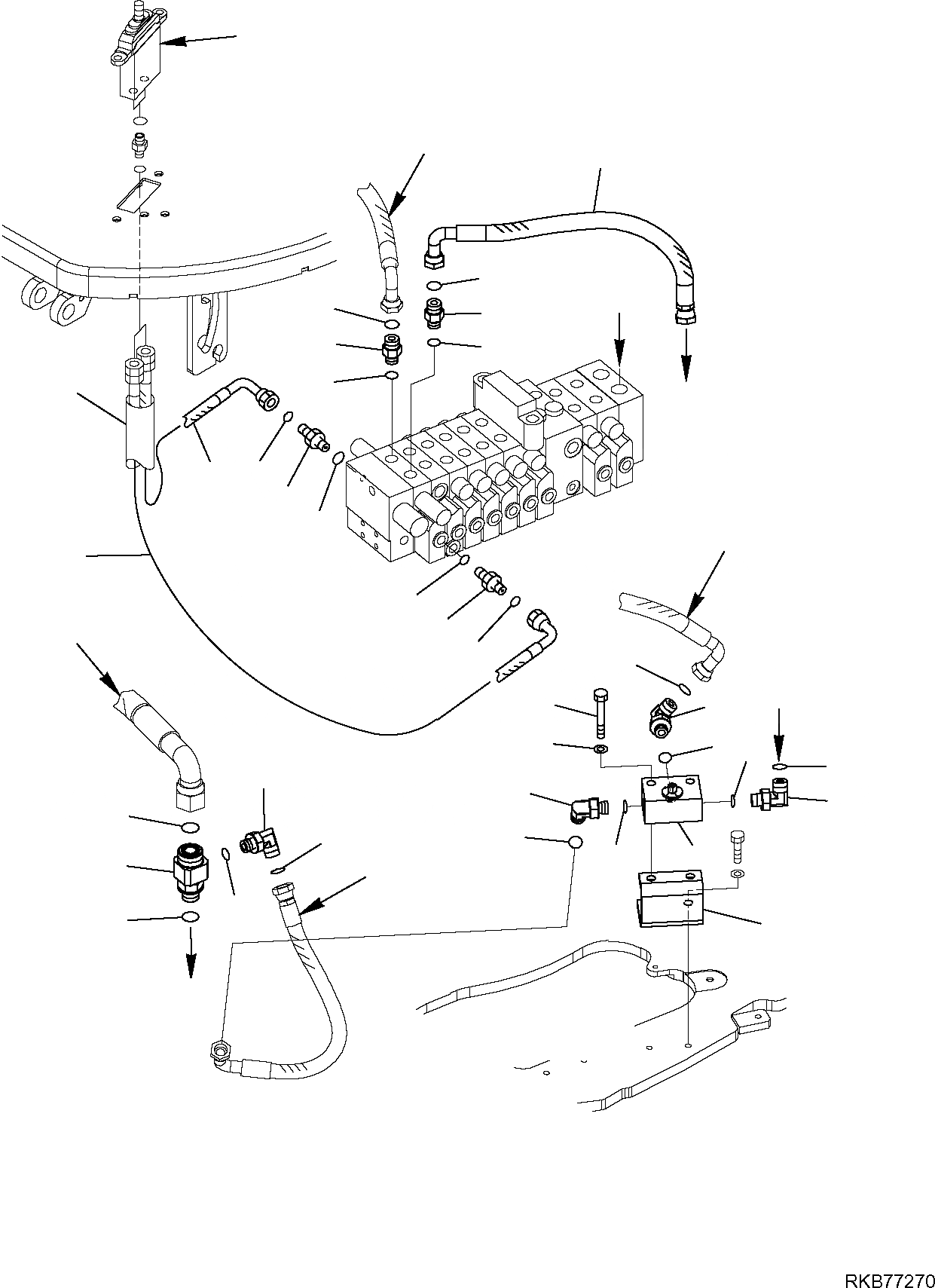 RKB77270