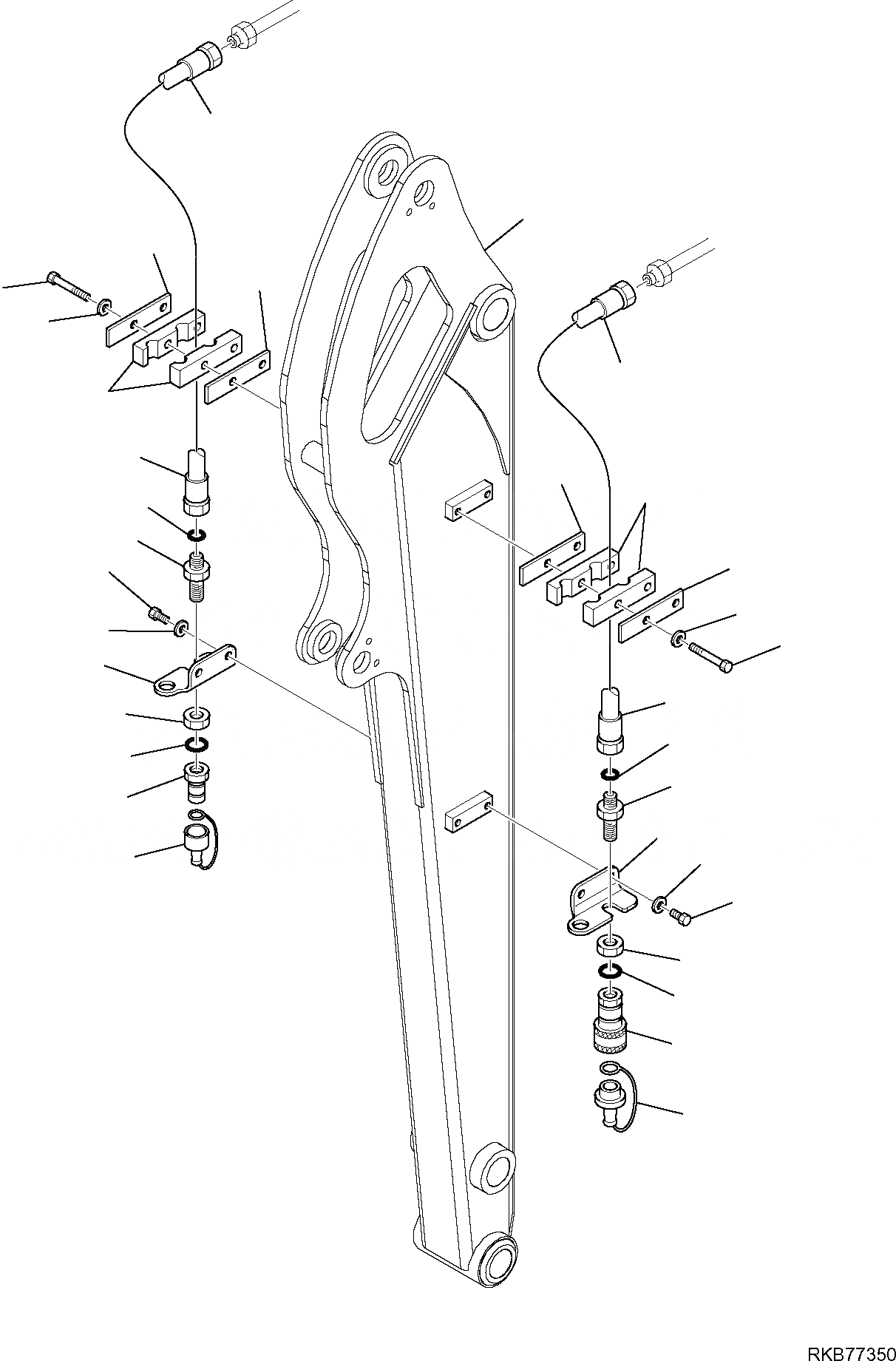 RKB77350