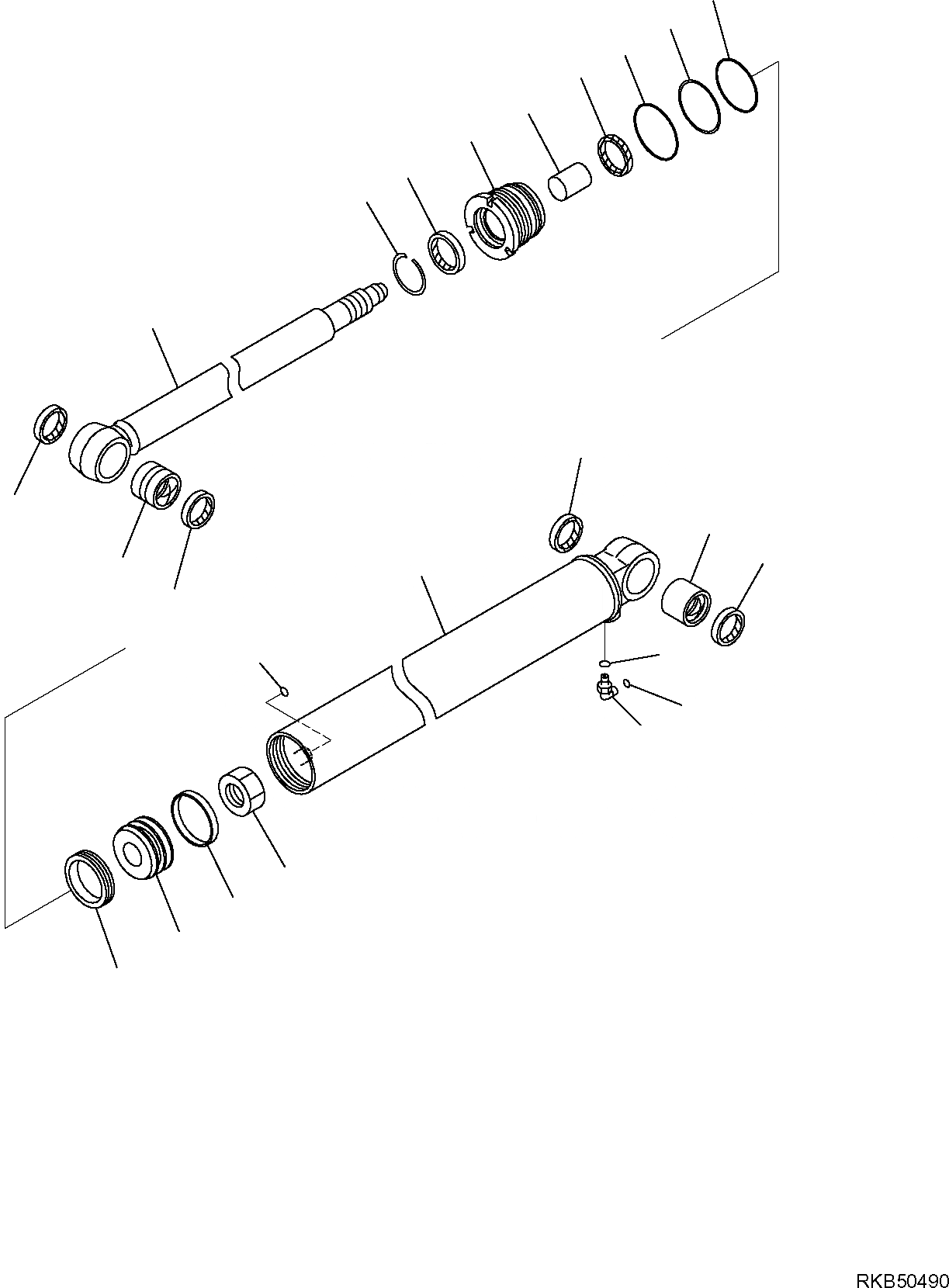 RKB50490