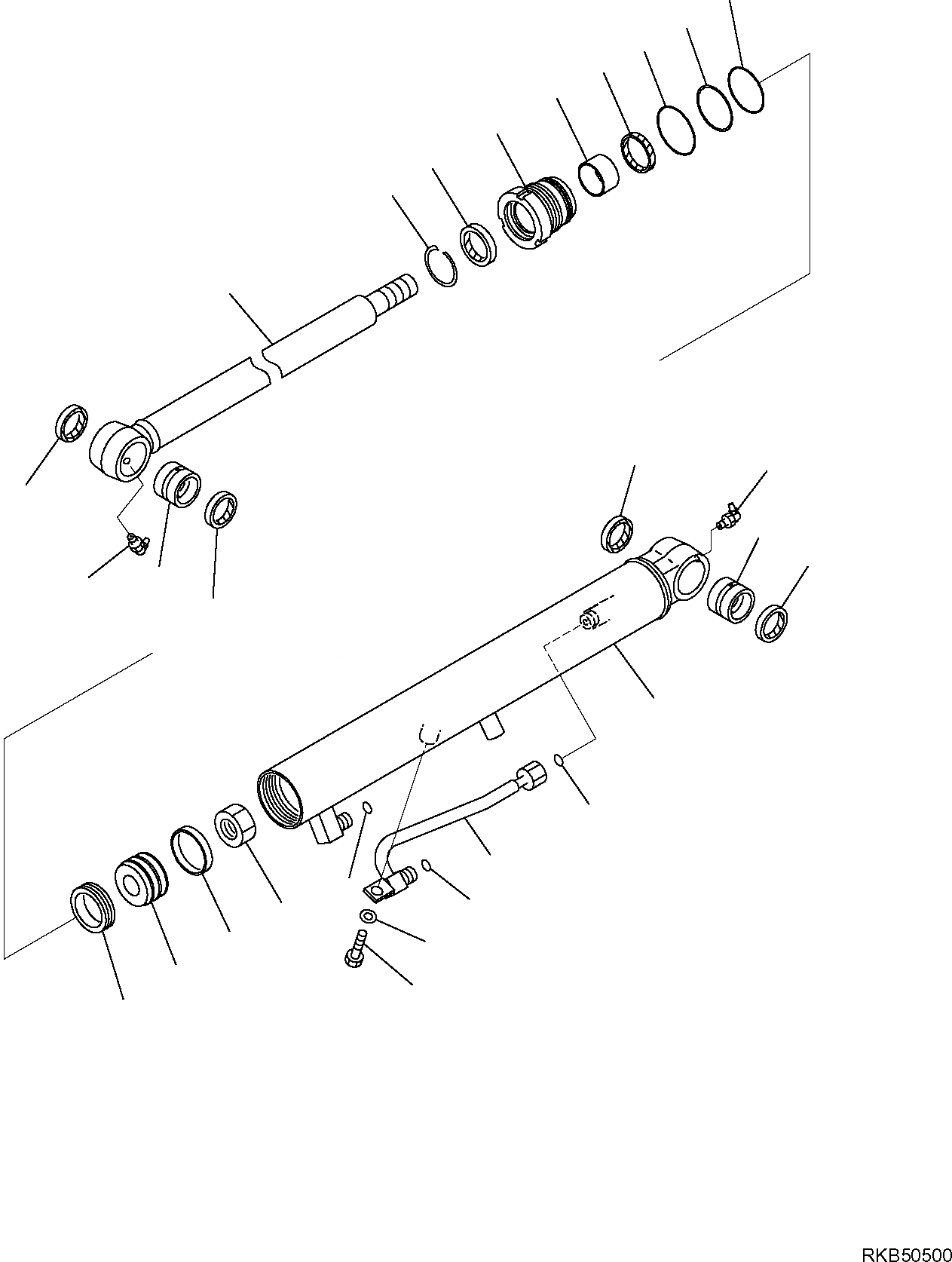 RKB50500