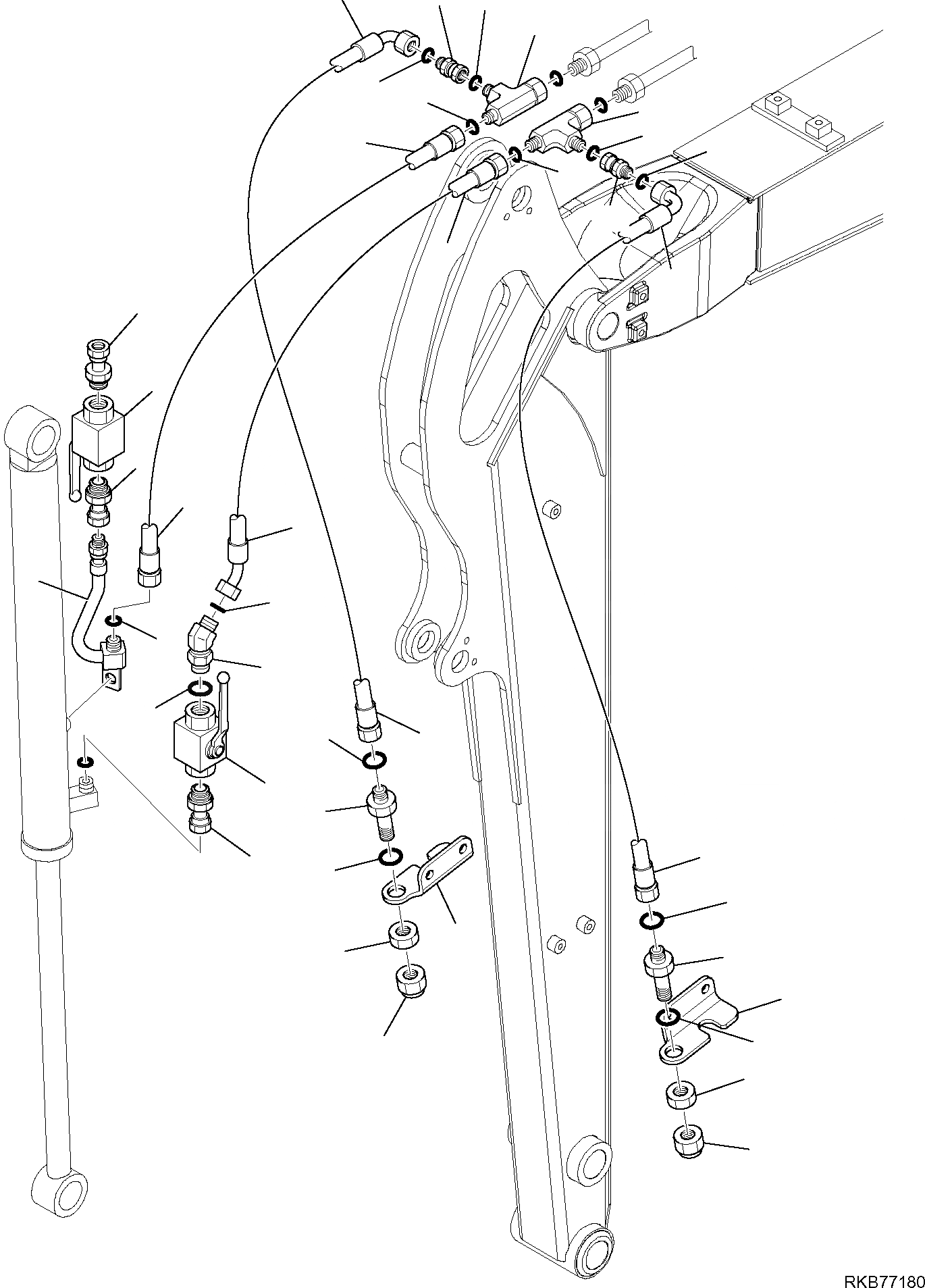 RKB77180