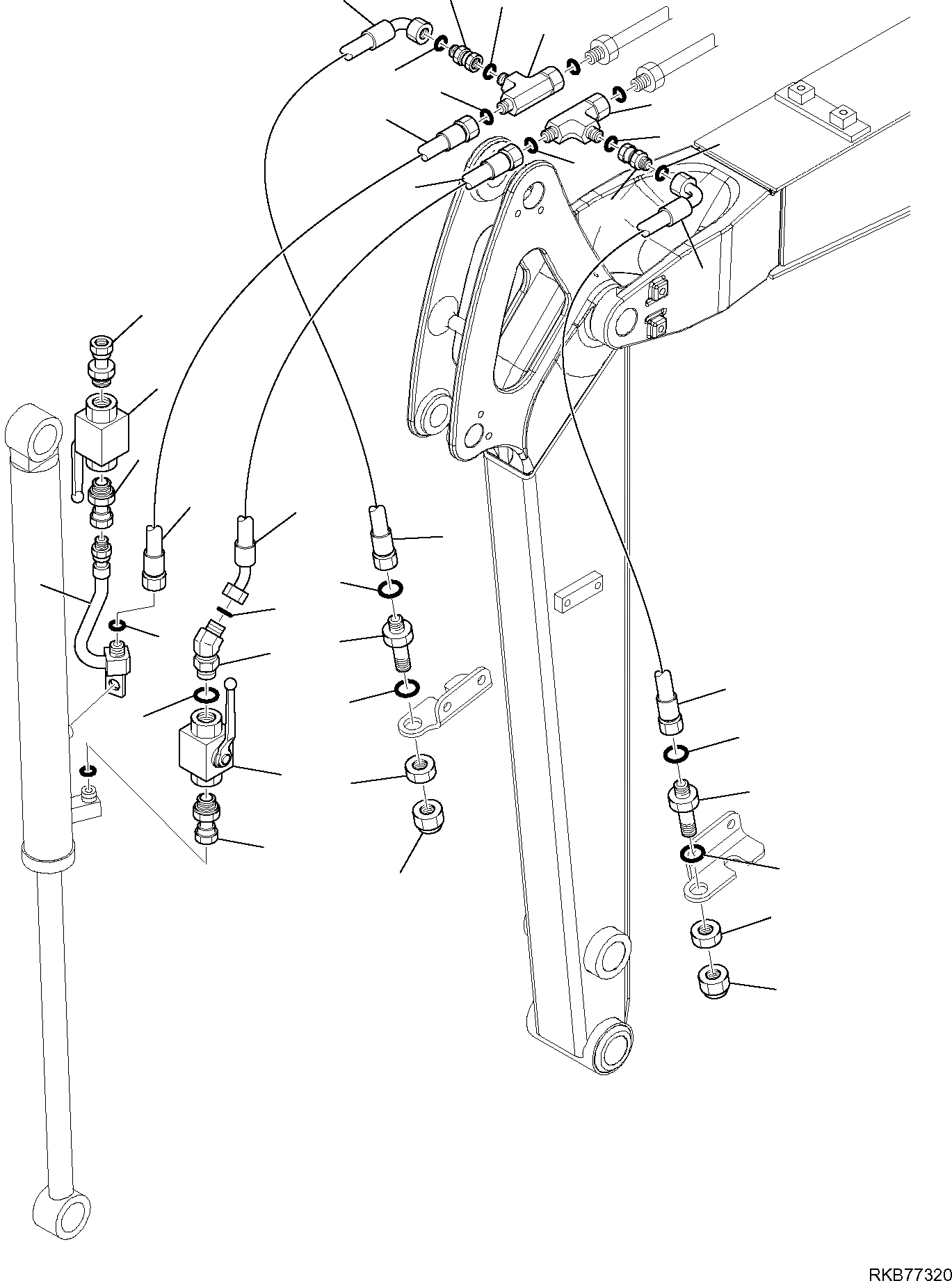 RKB77320