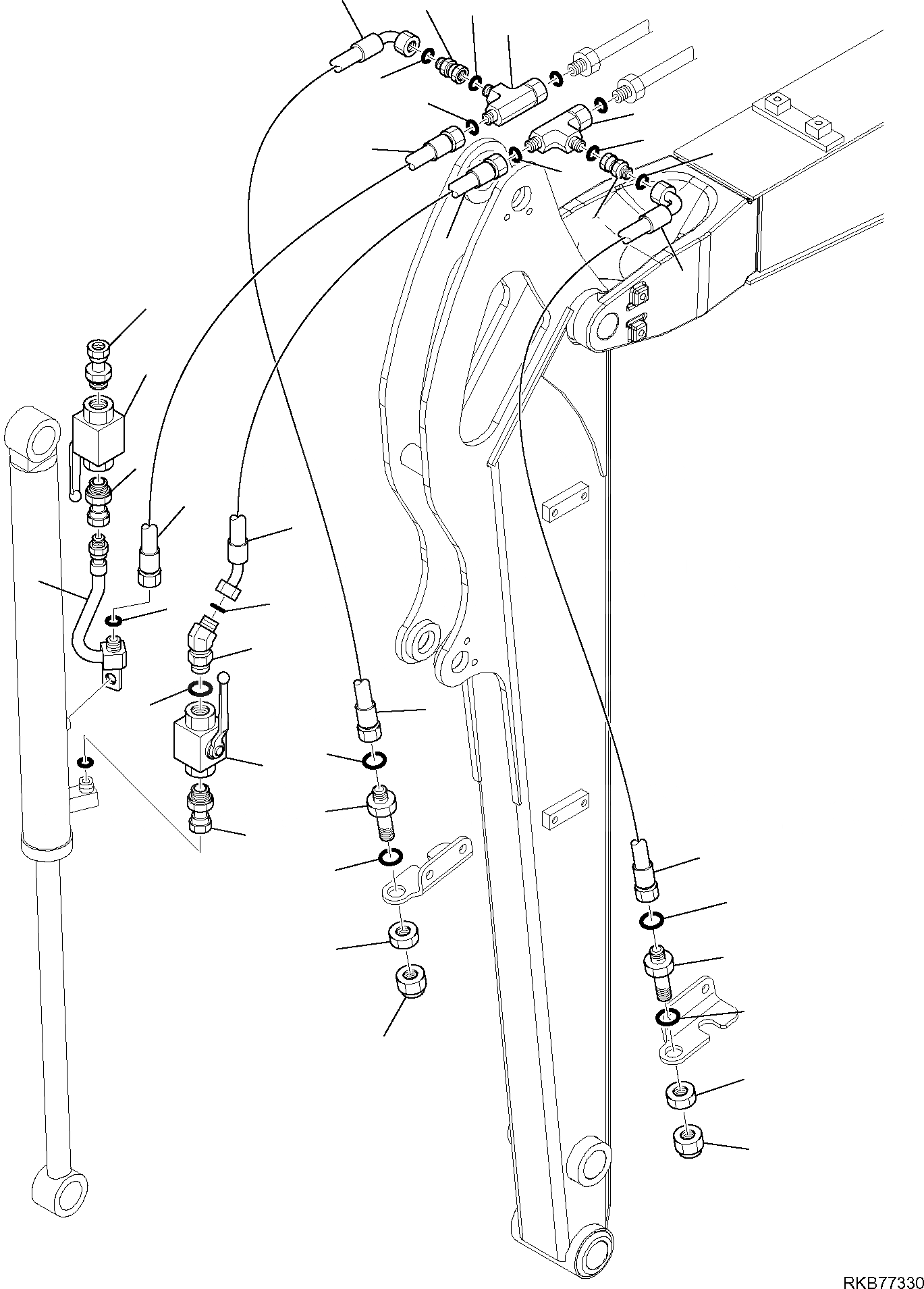 RKB77330