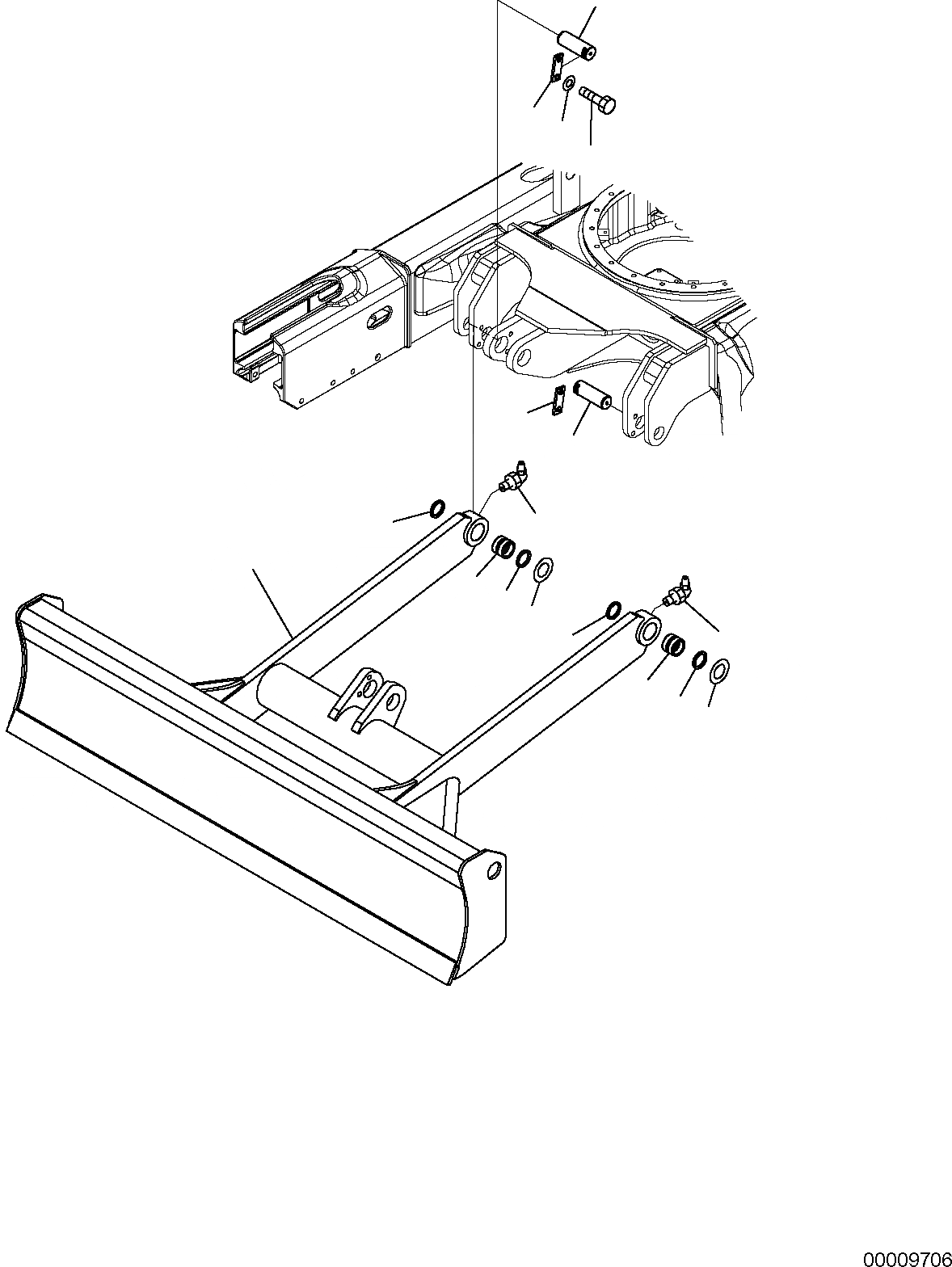 00009706